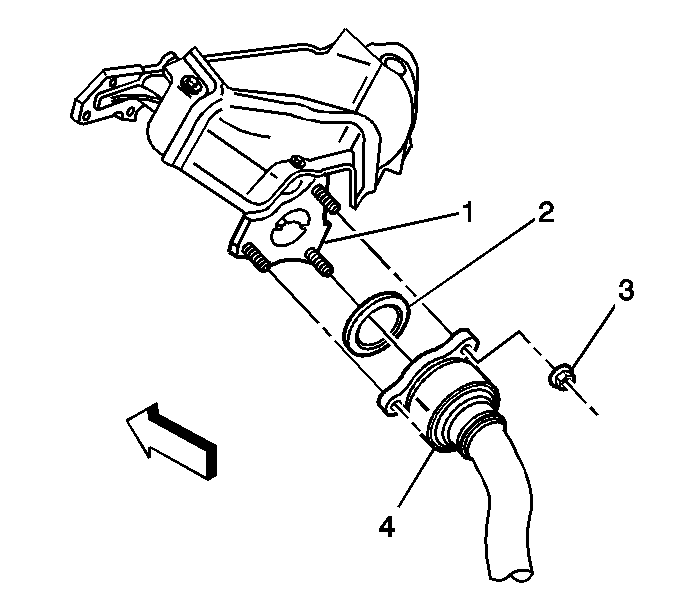 1
2
3
4