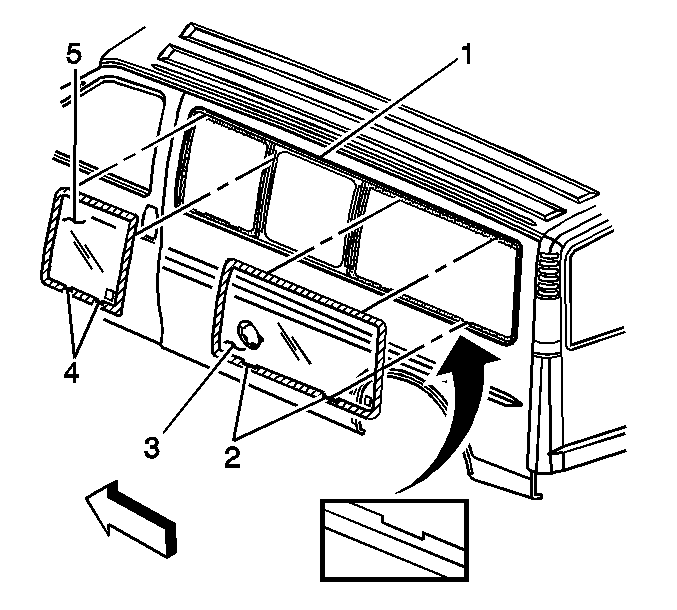 5
1
4
3
2