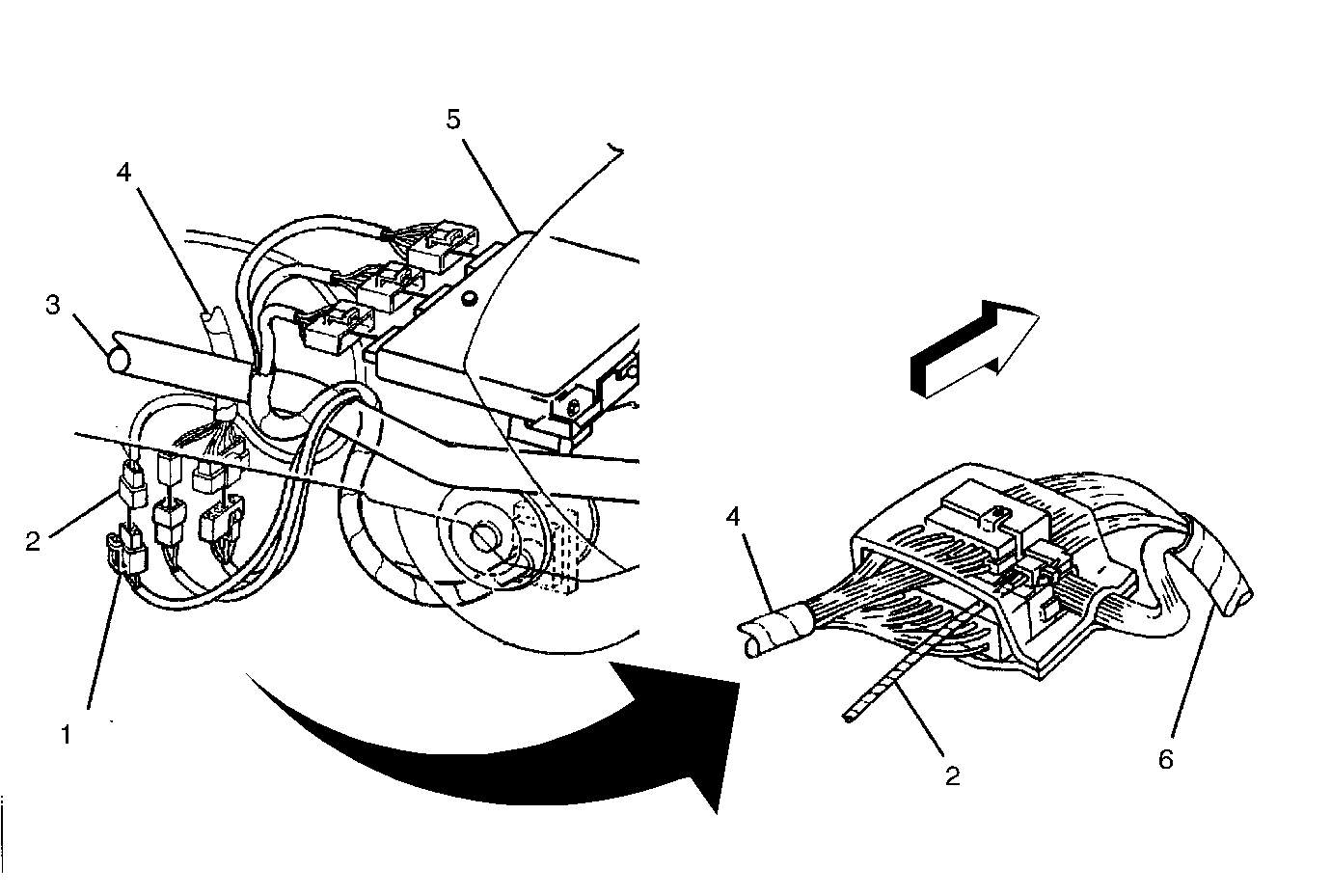 5
4
3
2
1
4
2
6