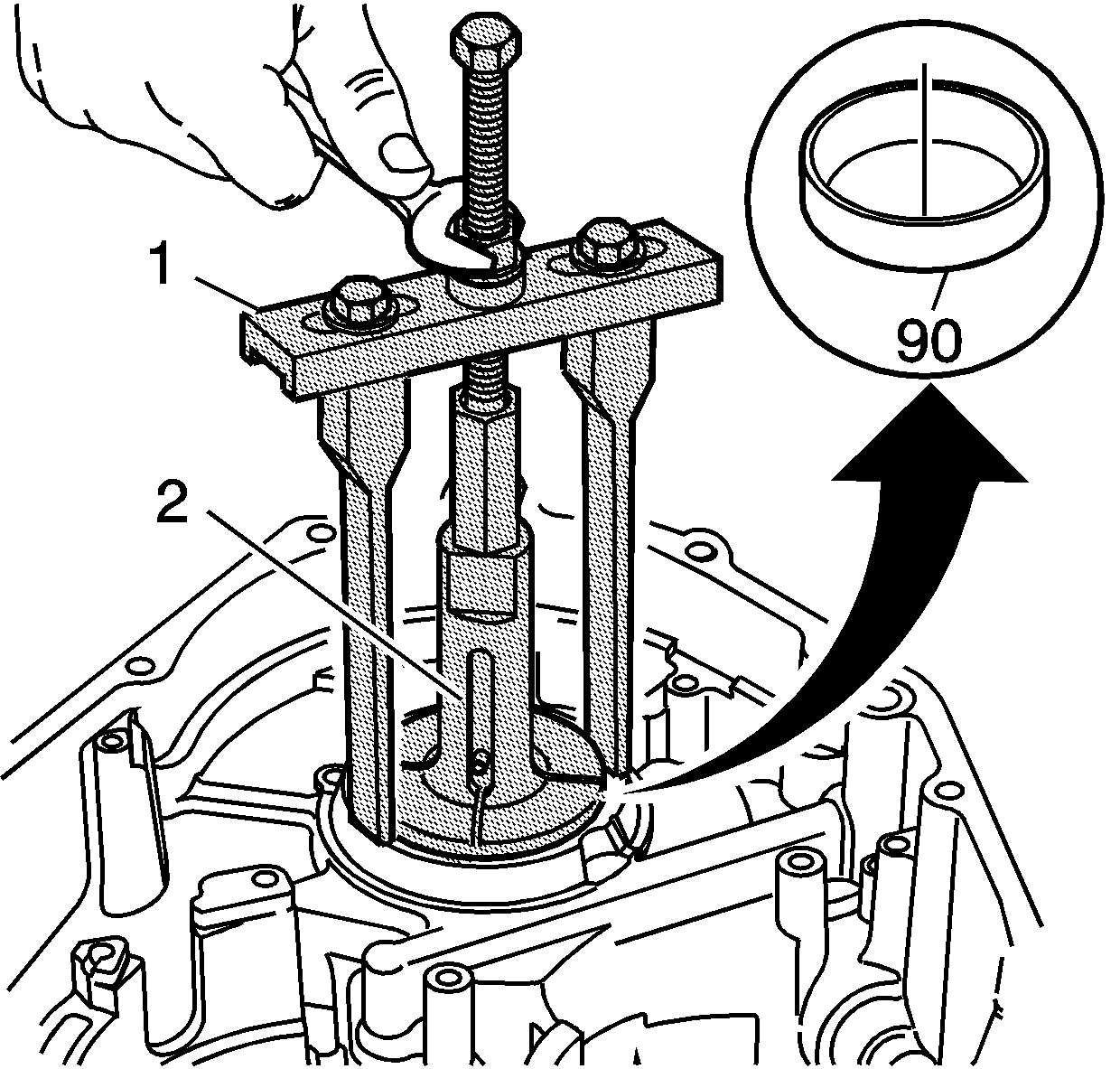 1
2
90