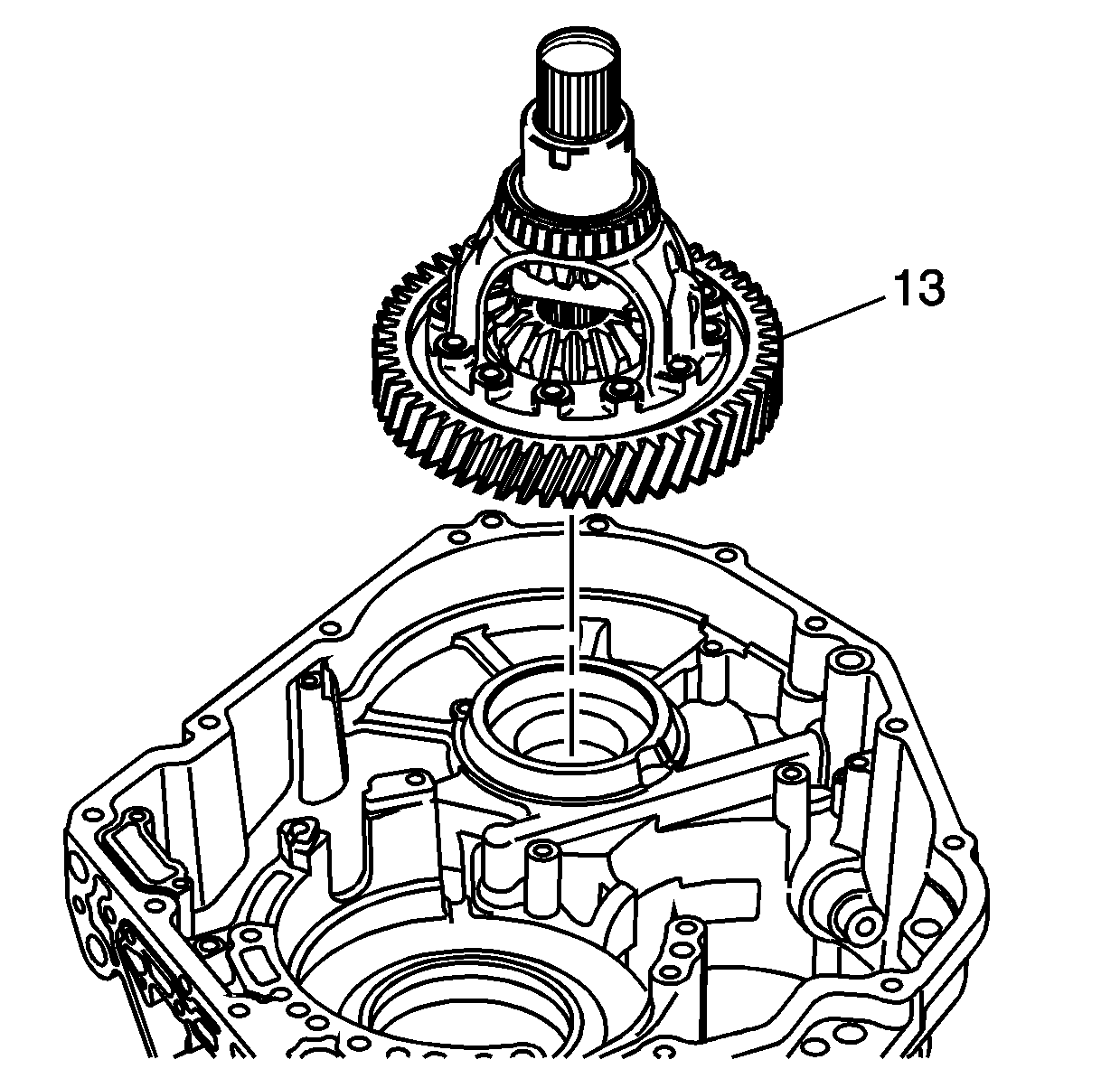 13