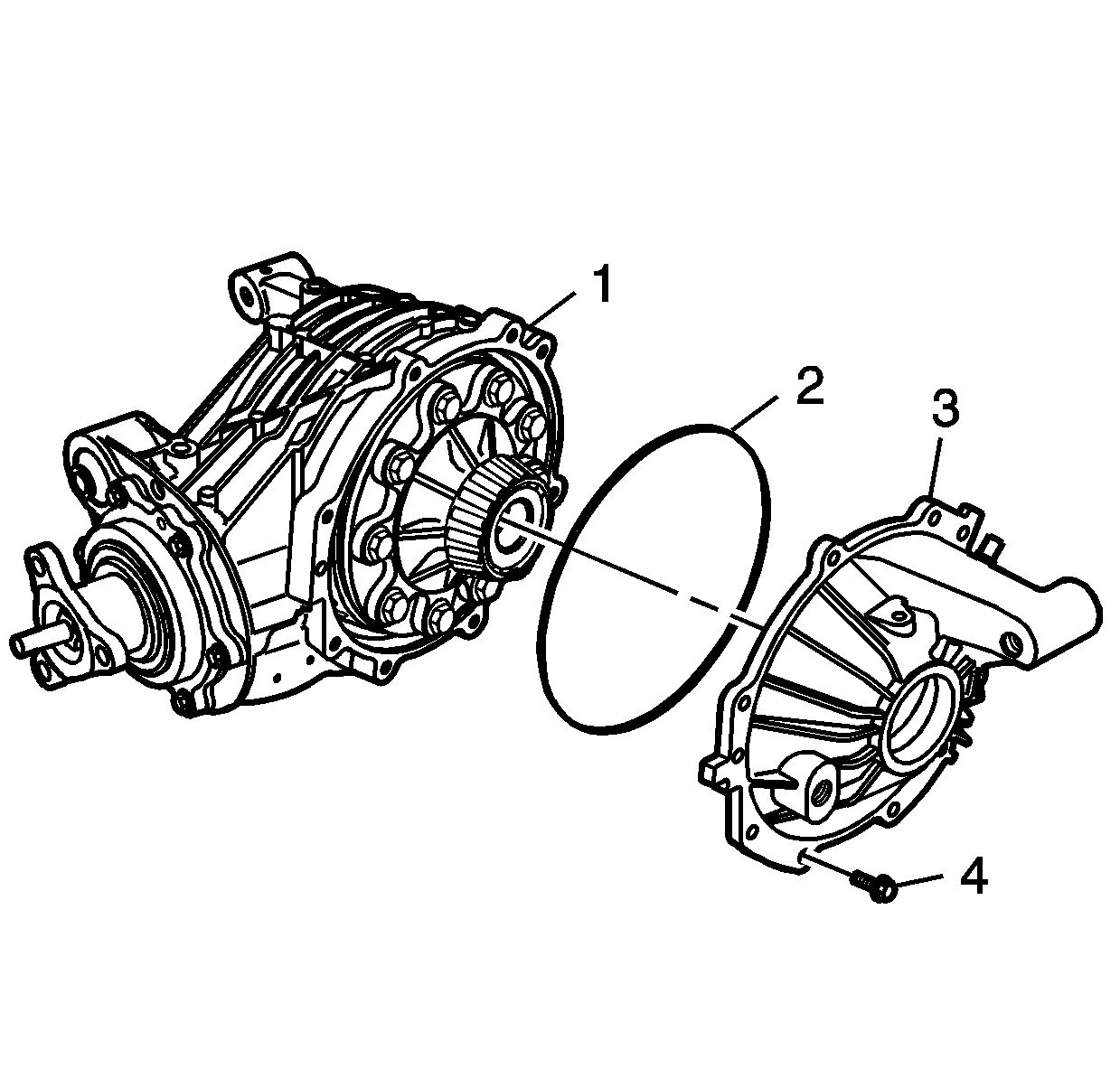 1
2
3
4