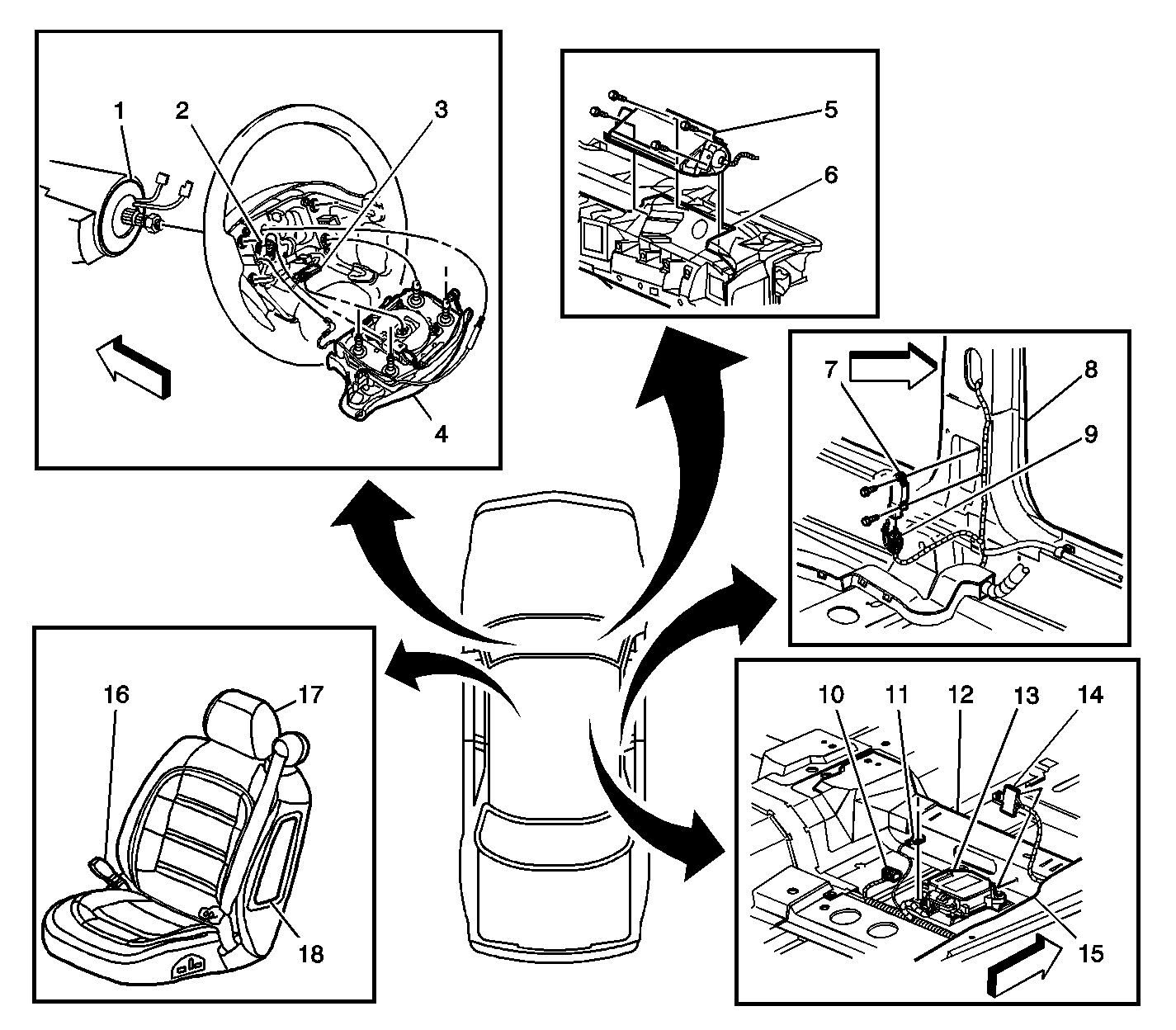 1
2
3
4
5
6
7
8
9
10
11
12
13
14
15
16
17
18