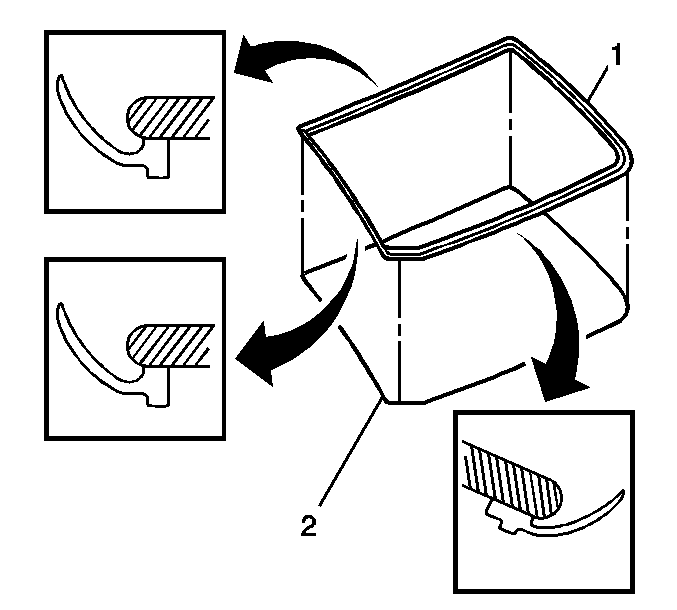 1

2