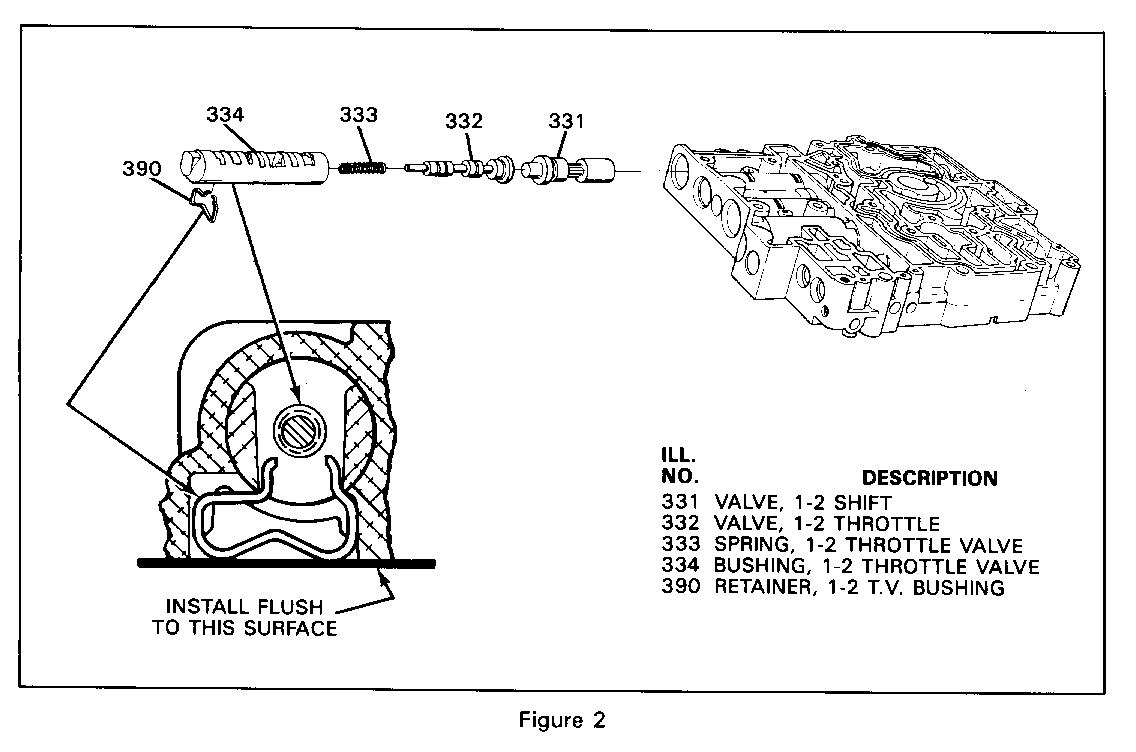 334
333
332
331
390

INSTALL FLUSH TO THIS SURFACE

| ILL. NO. | DESCRIPTION |
|---|---|
| 331 | VALVE, 1-2 SHIFT |
| 332 | VALVE, 1-2 THROTTLE |
| 333 | SPRING, 1-2 THROTTLE VALVE |
| 334 | BUSHING, 1-2 THROTTLE VALVE |
| 390 | RETAINER, 1-2 T.V. BUSHING |

Figure 2