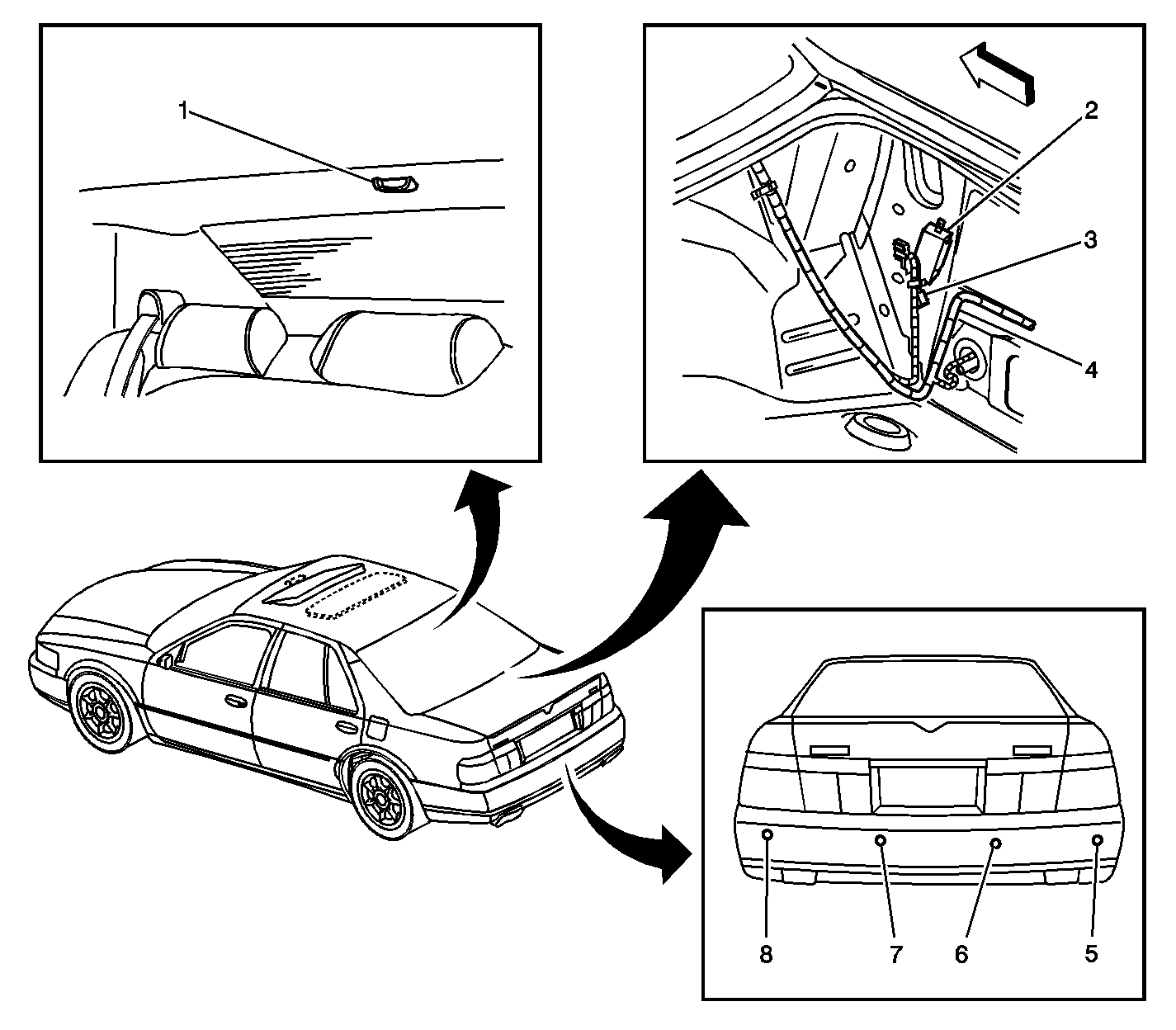 1

2

3

4

8 7 6 5