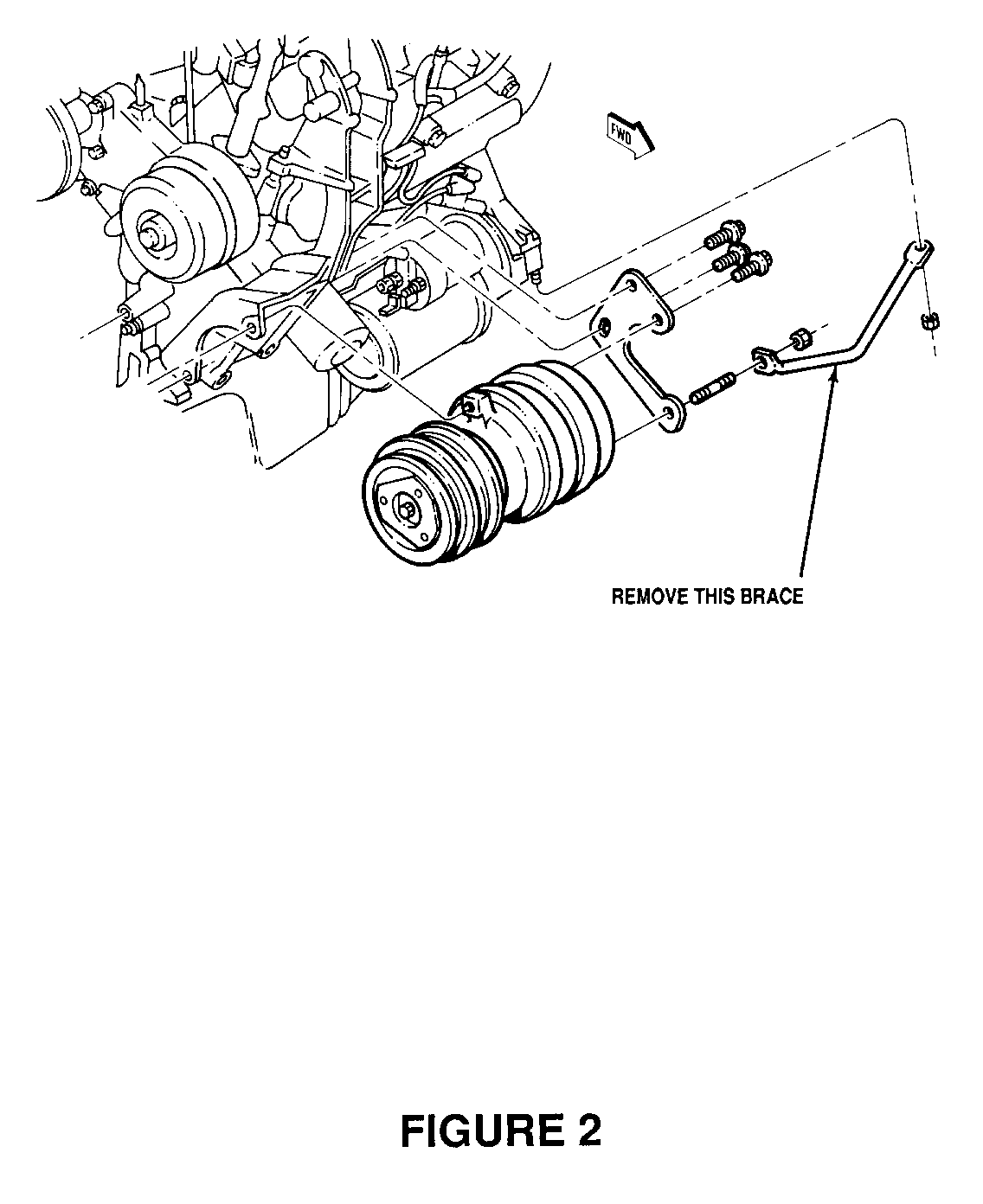 FWD

REMOVE THIS BRACE

FIGURE 2