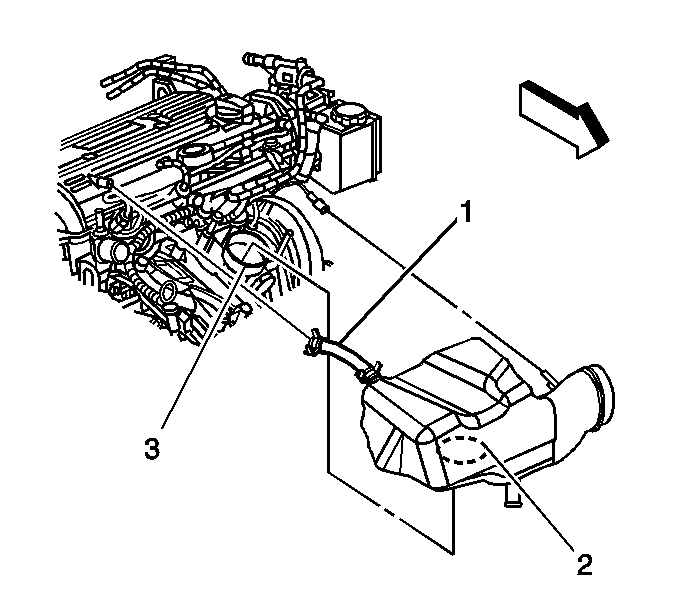 1
3
2