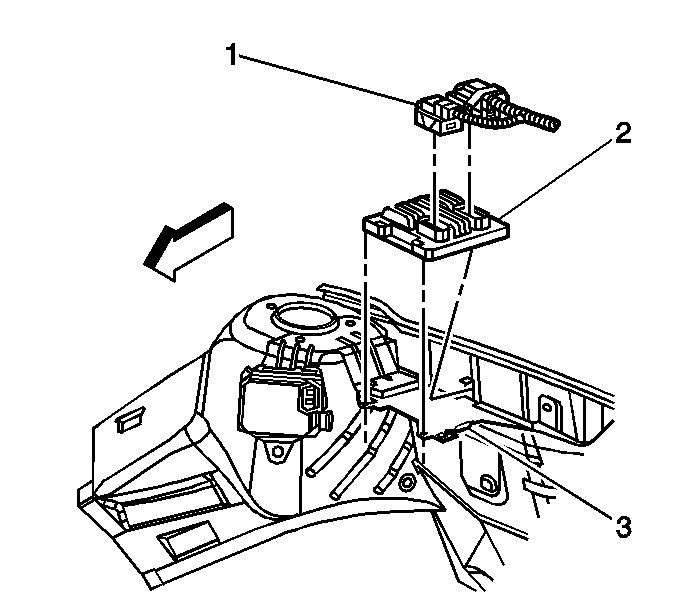 1
2
3