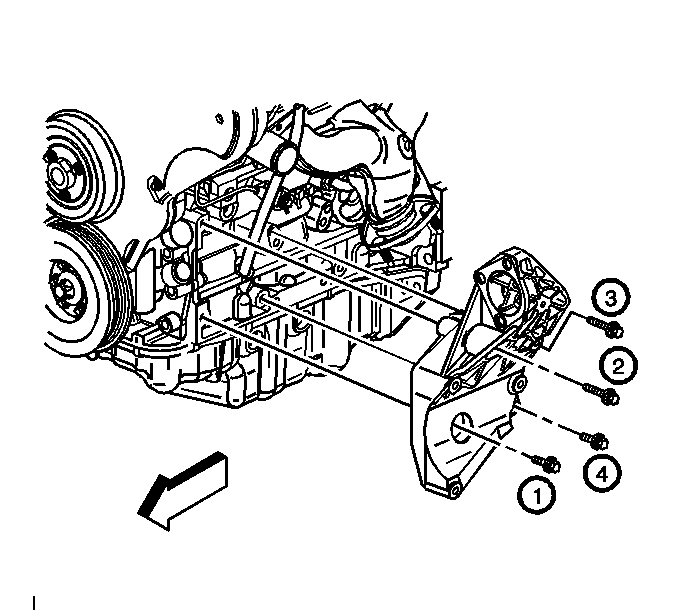 3
2
4
1