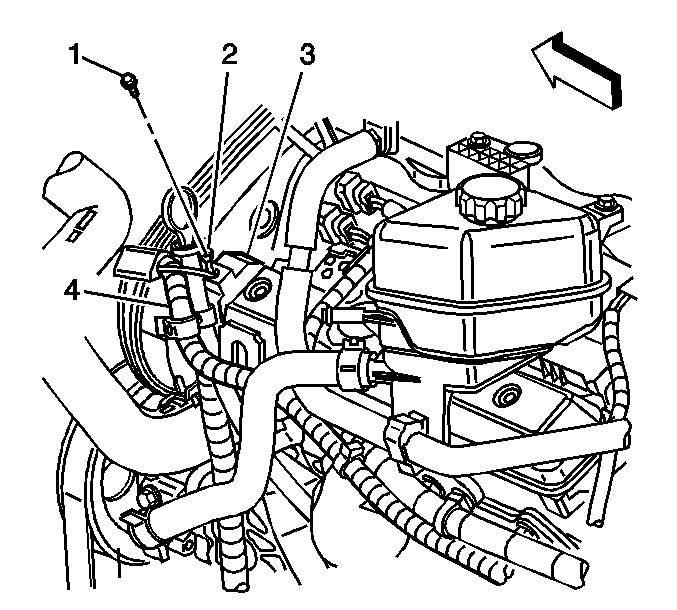 1
2
3
4