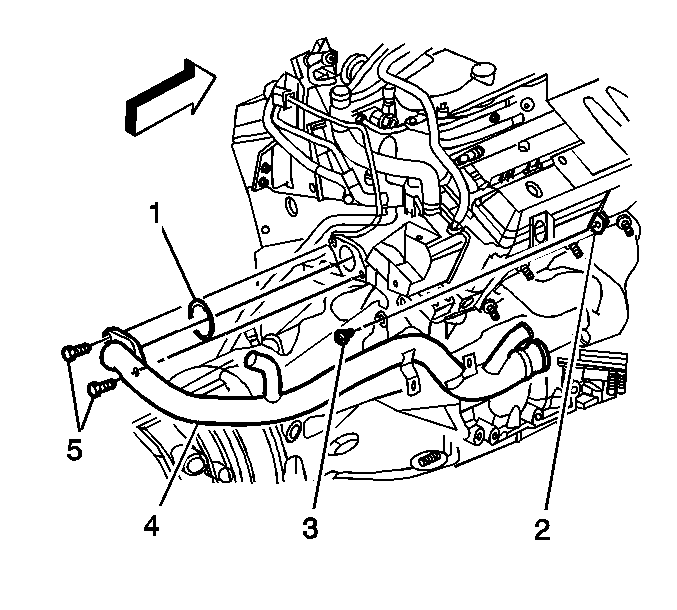 1
5
4
3
2