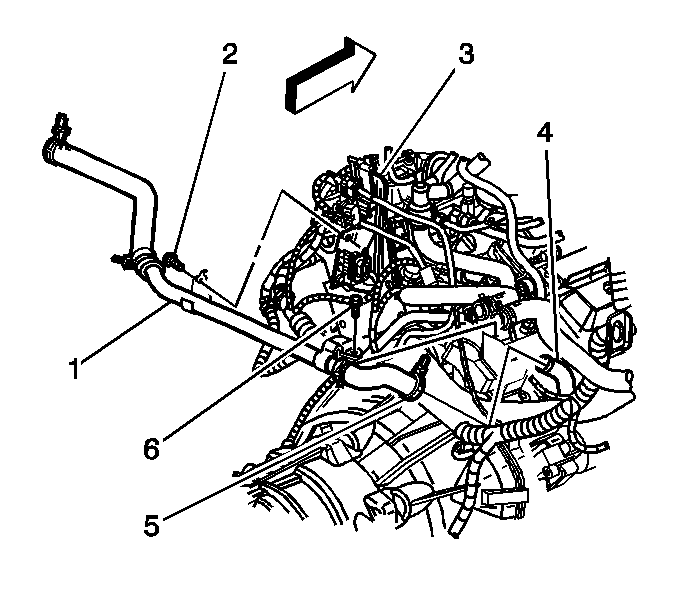 2
3
4
1
6
5