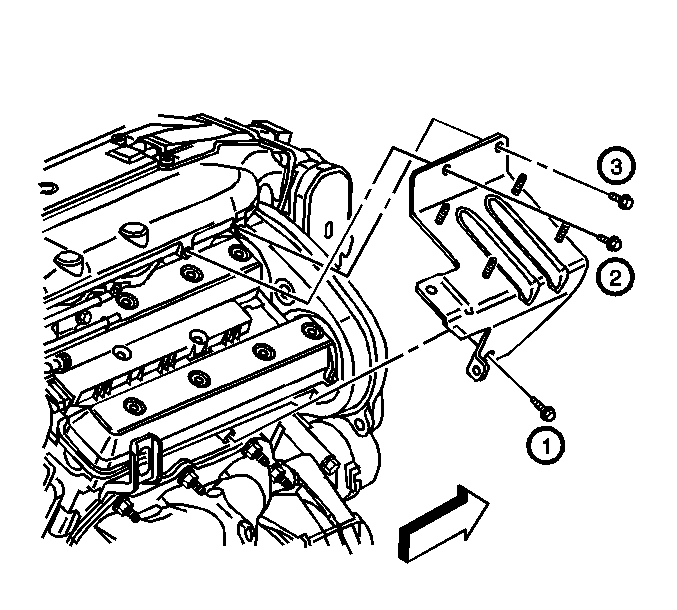 3
2
1