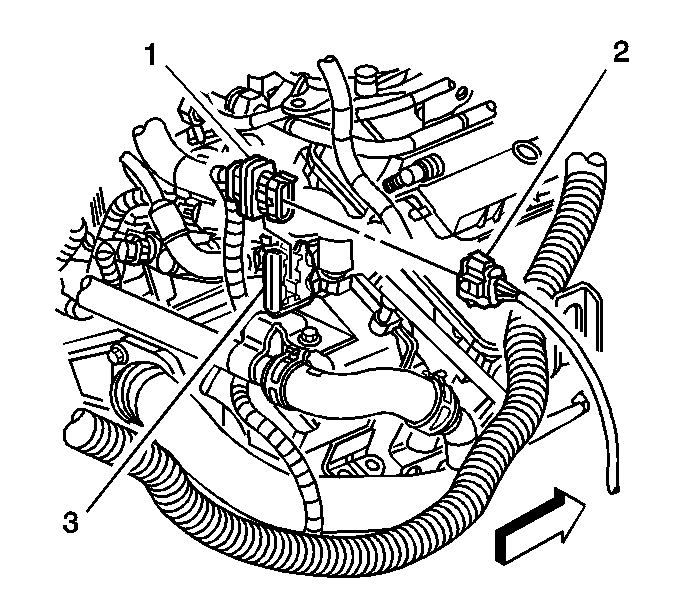 1
2
3