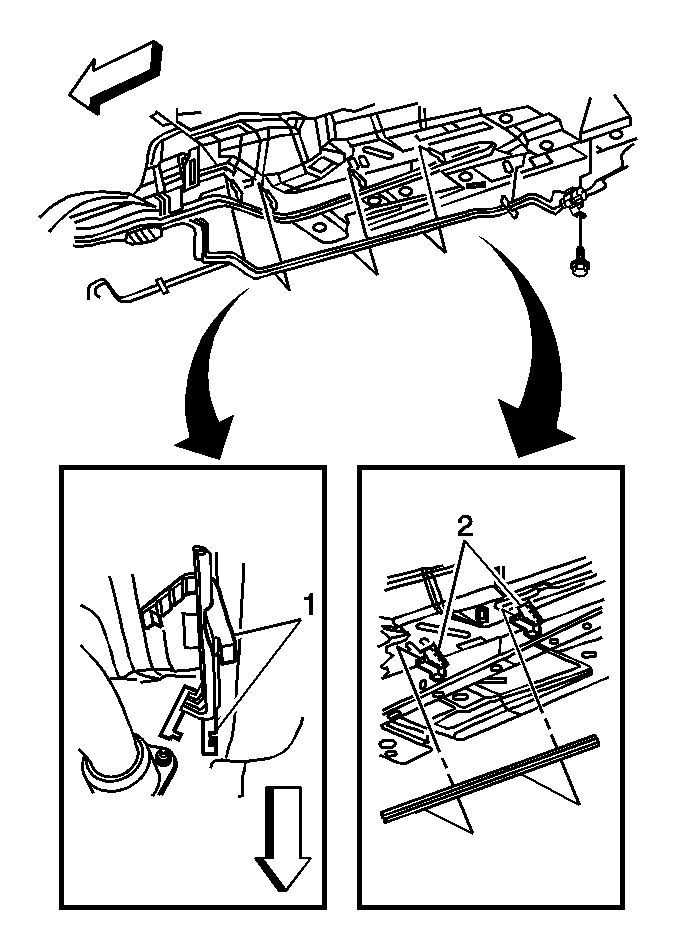 1

2