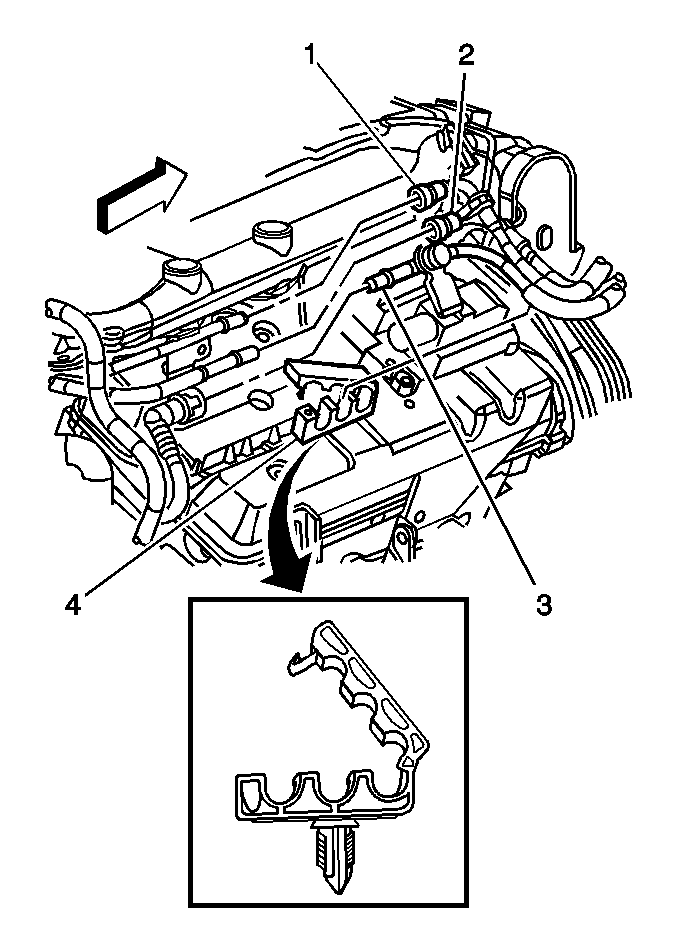 1
2
4
3