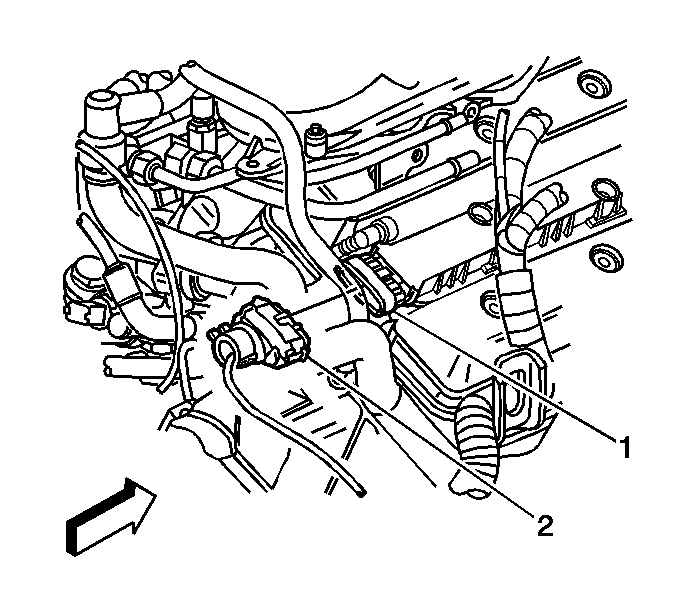 1
2