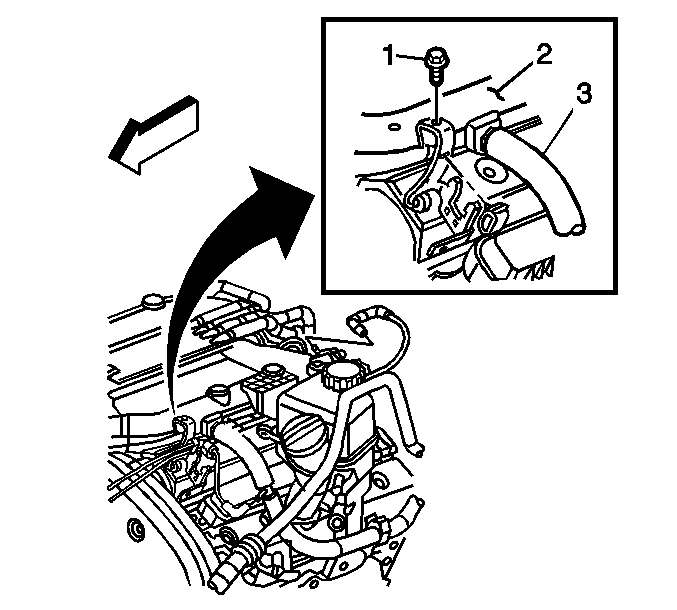 1
2
3