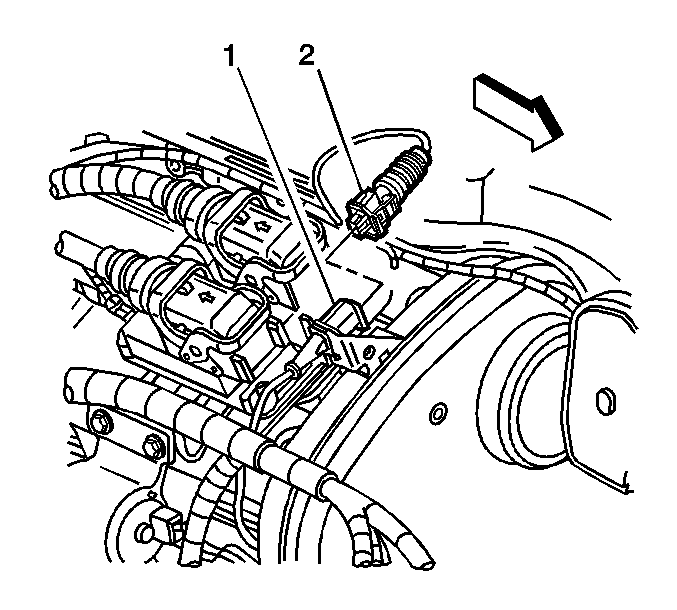 1
2