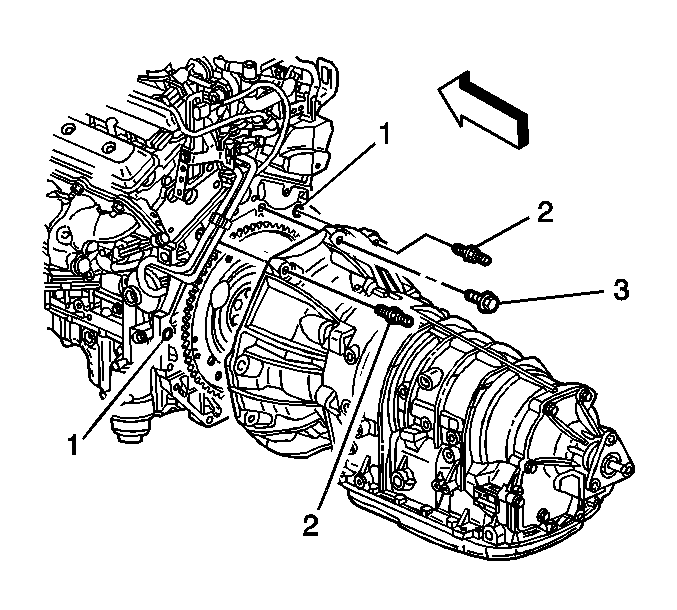 1
2
3
1
2