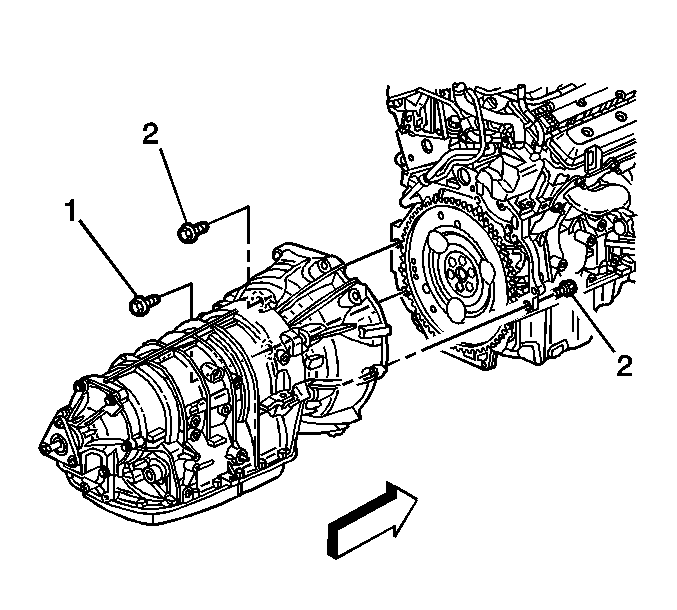 2
1
2