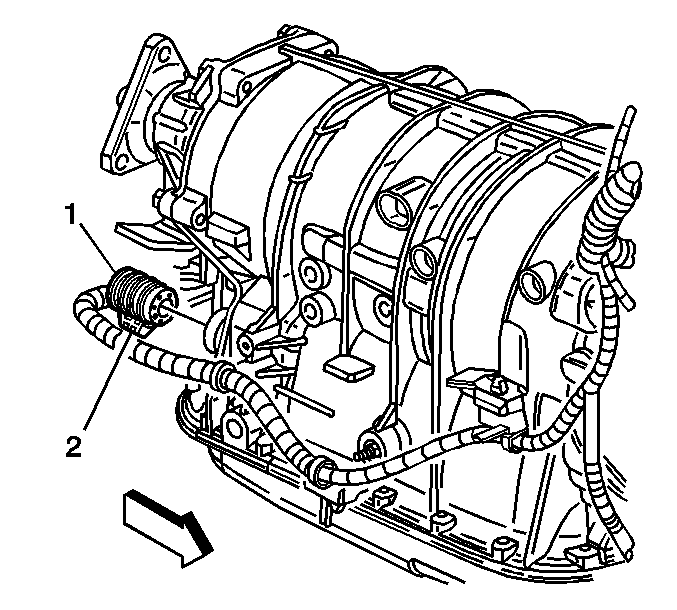 1

2