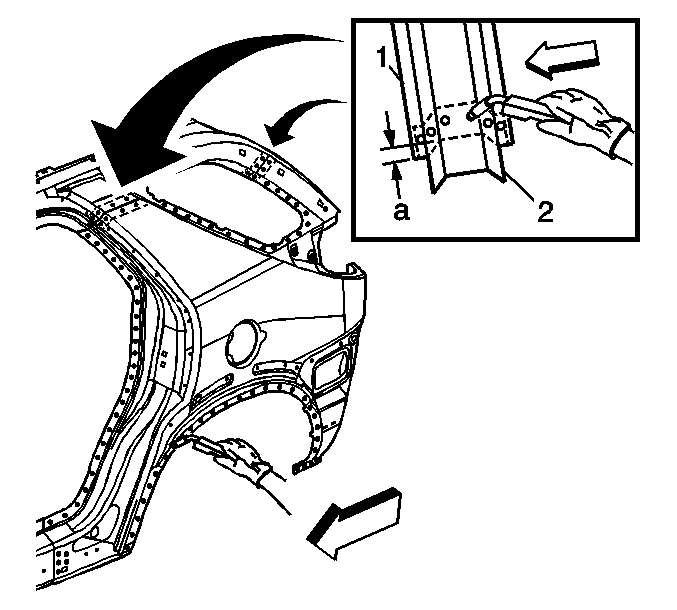 1
a
2