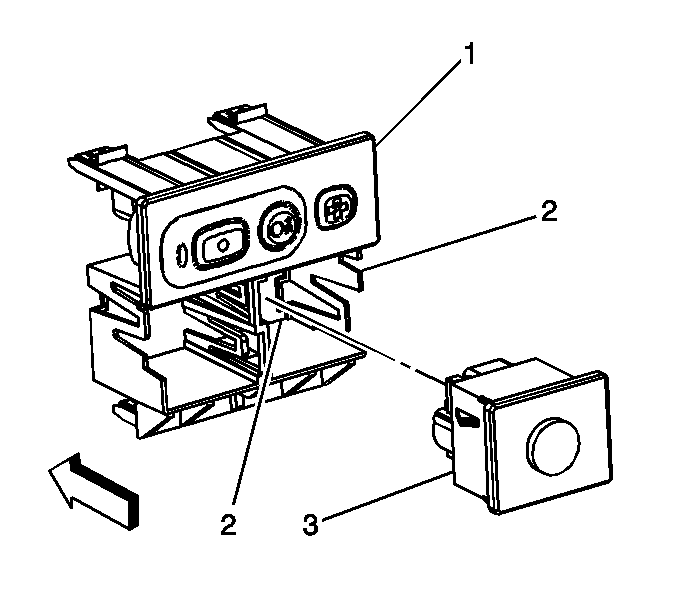 1
2
2
3