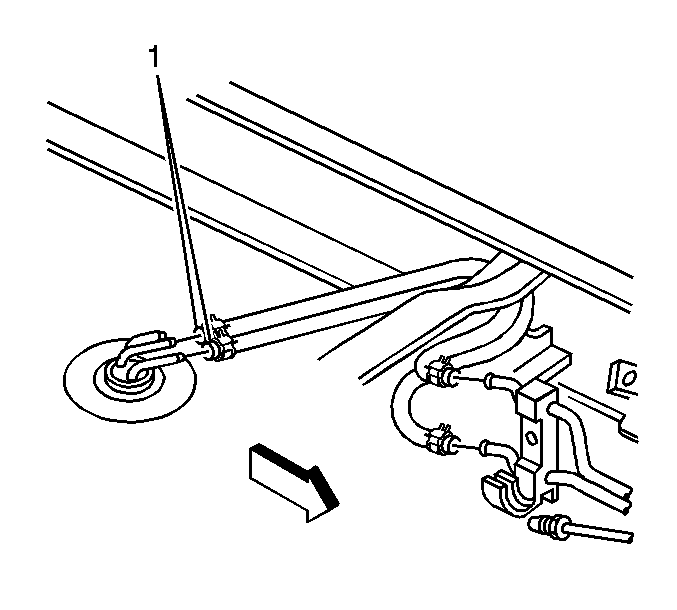 1