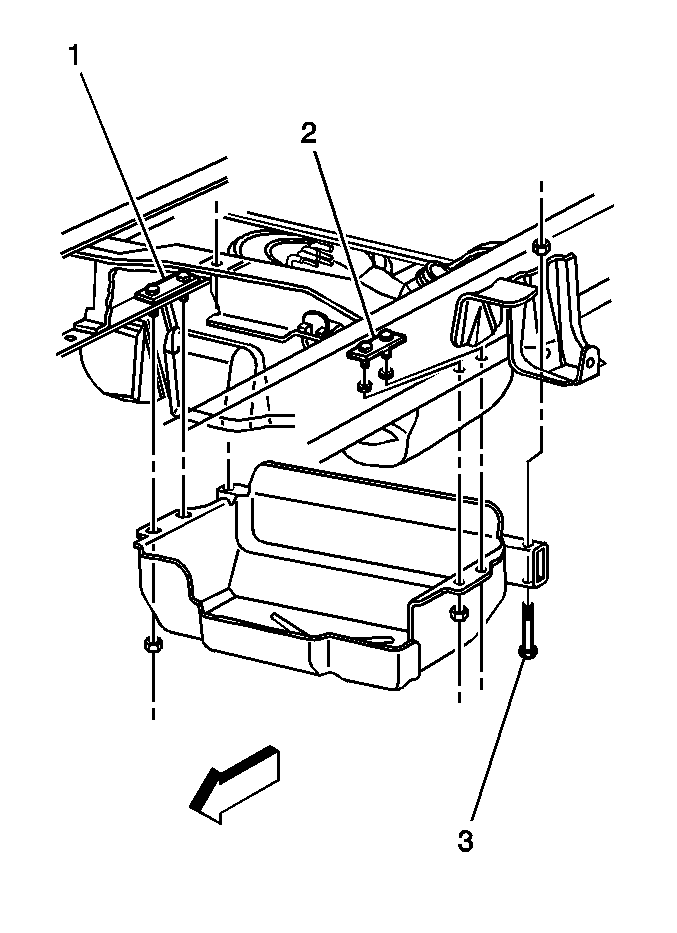 1
2
3