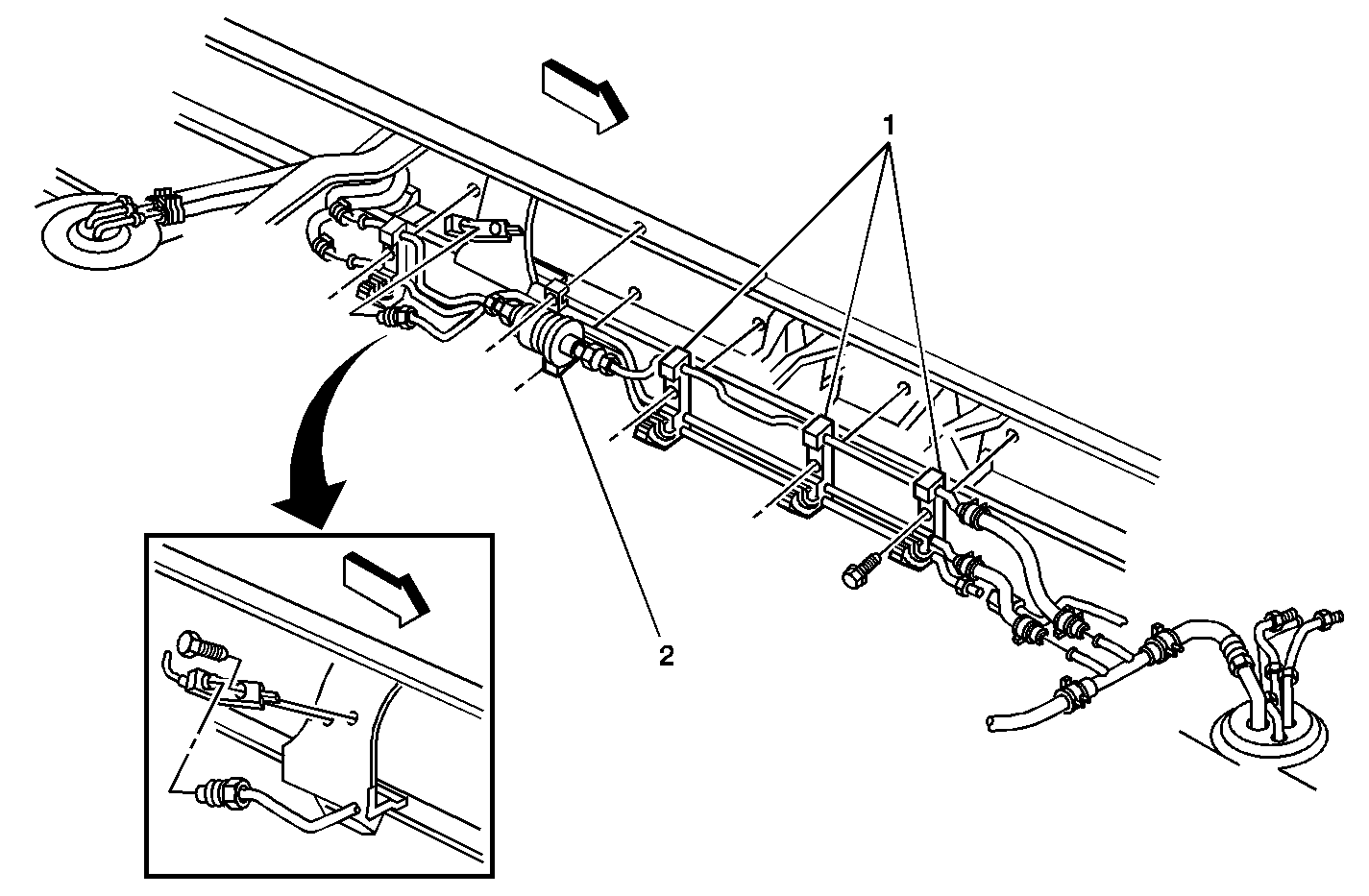 1

2