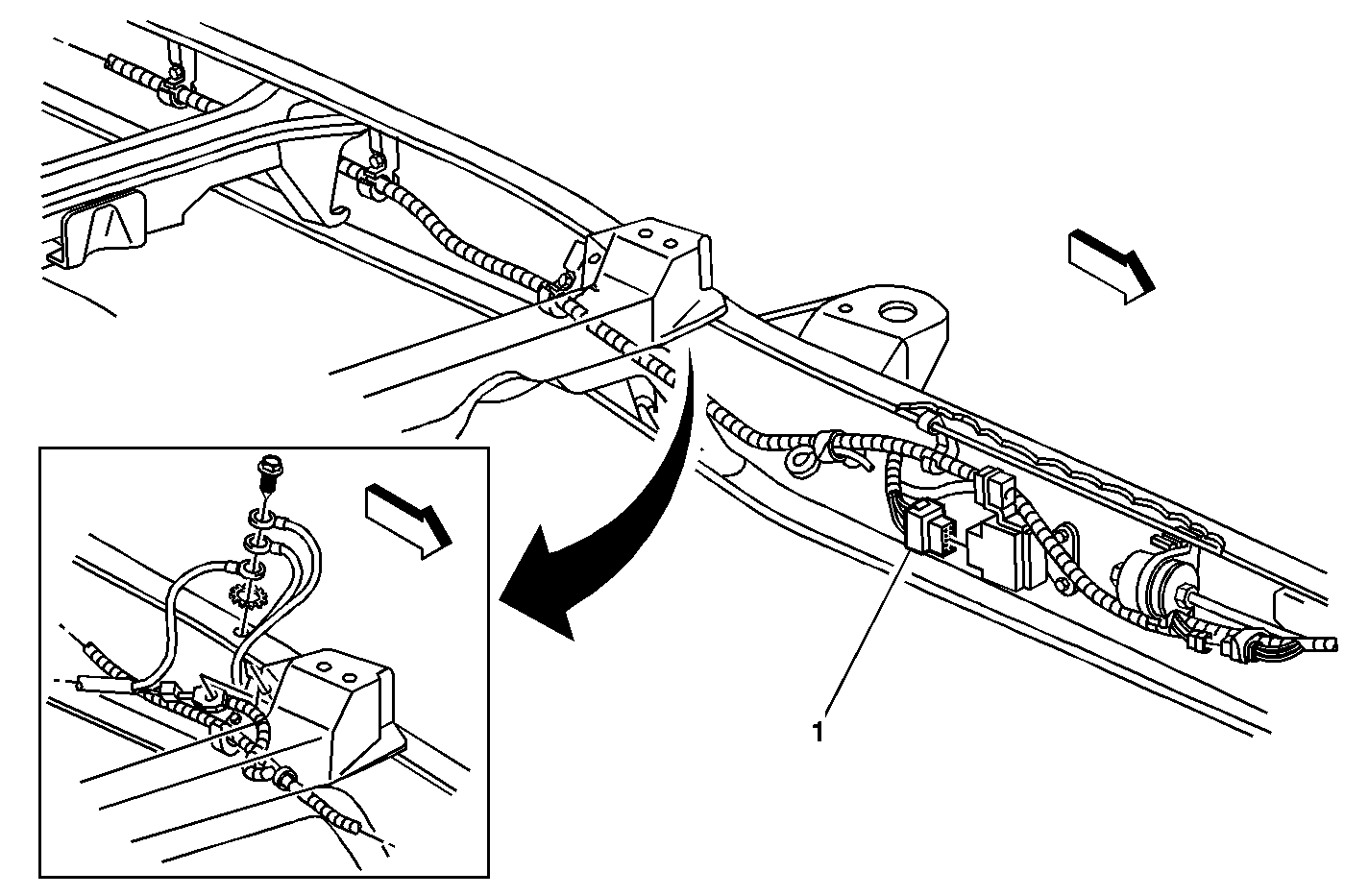 1