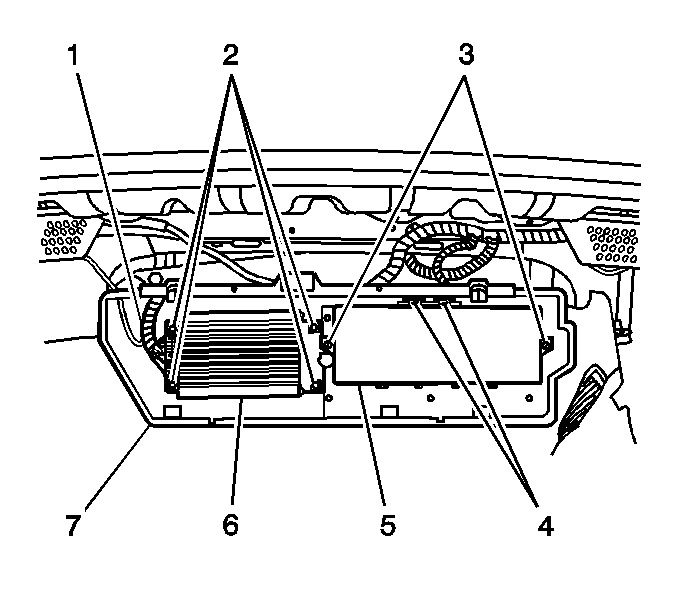 1
2
3
7
6
5
4