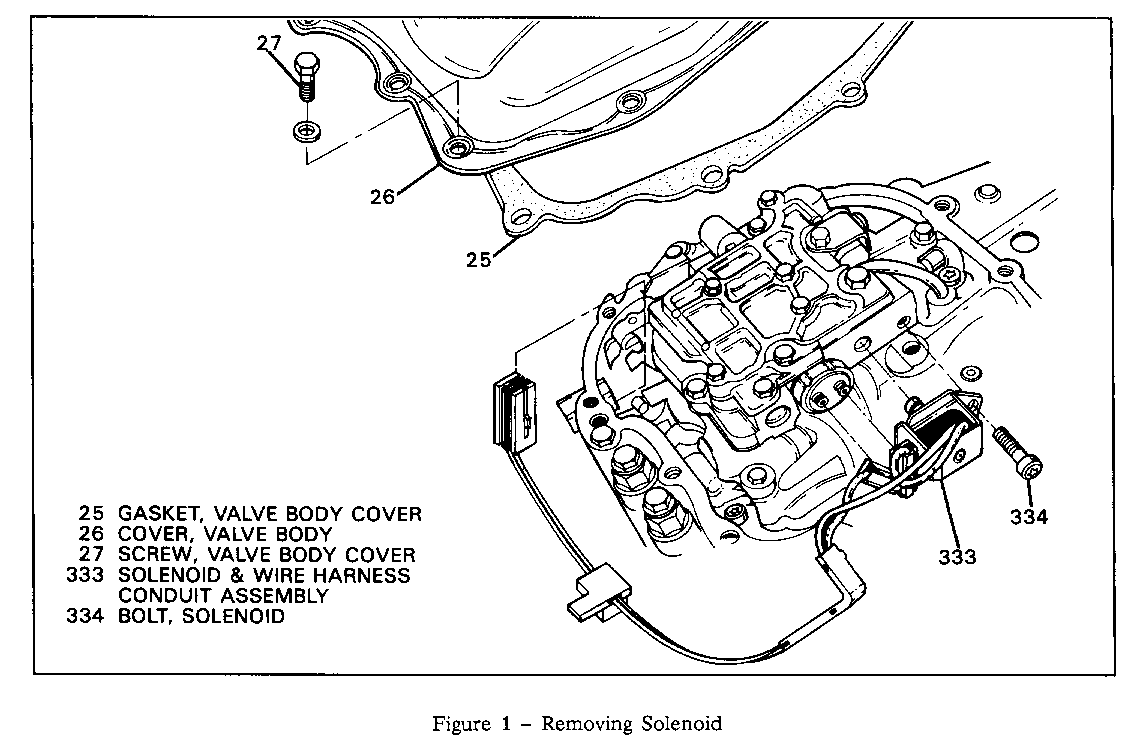 27

26

25

334

333

25 GASKET, VALVE BODY COVER
26 COVER, VALVE BODY
27 SCREW, VALVE BODY COVER
333 SOLENOID & WIRE HARNESS CONDUIT ASSEMBLY
334 BOLT, SOLENOID

Figure 1 – Removing Solenoid