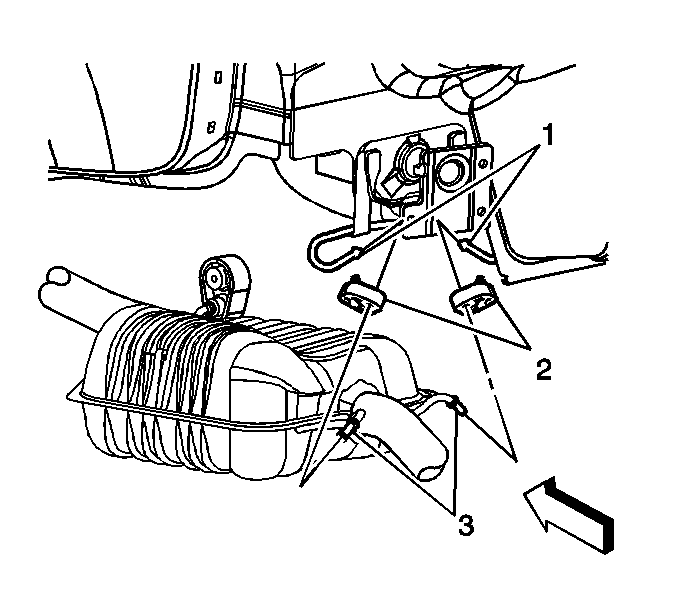 1
2
3