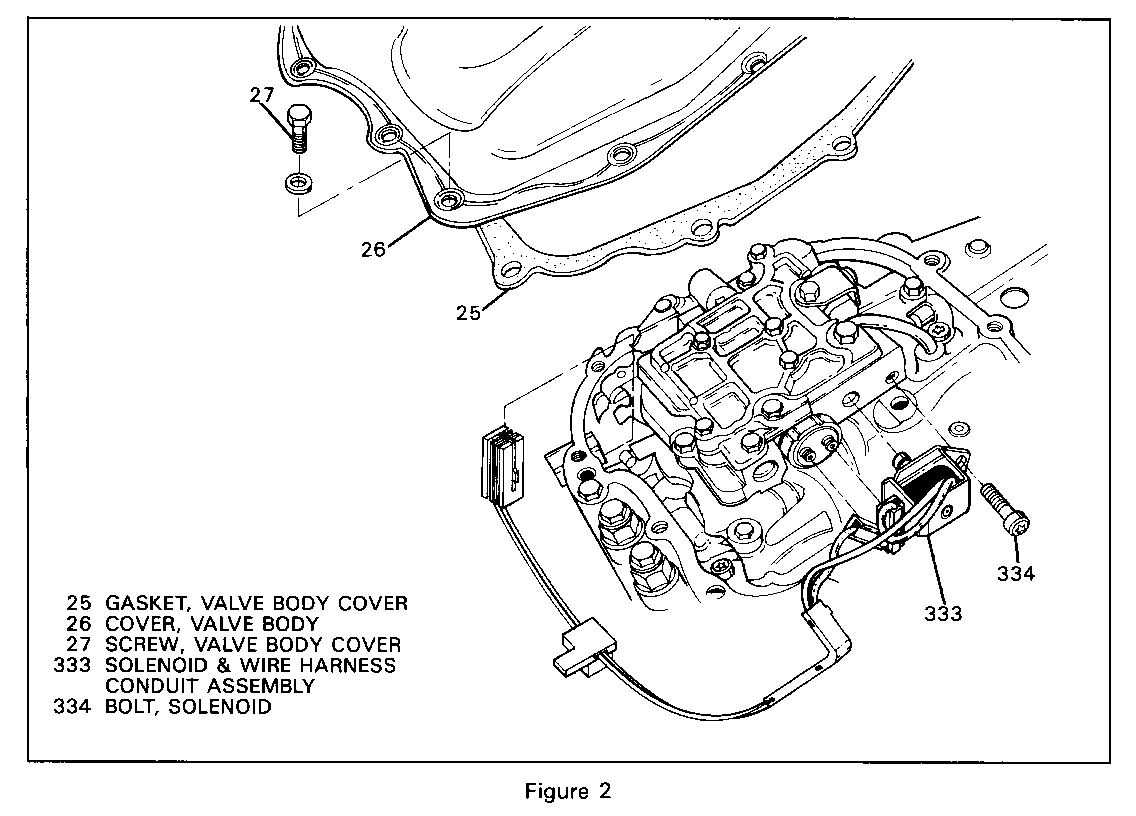 27

26

25

334

333

25 GASKET, VALVE BODY COVER
26 COVER, VALVE BODY
27 SCREW, VALVE BODY COVER
333 SOLENOID & WIRE HARNESS CONDUIT ASSEMBLY
334 BOLT, SOLENOID

Figure 2