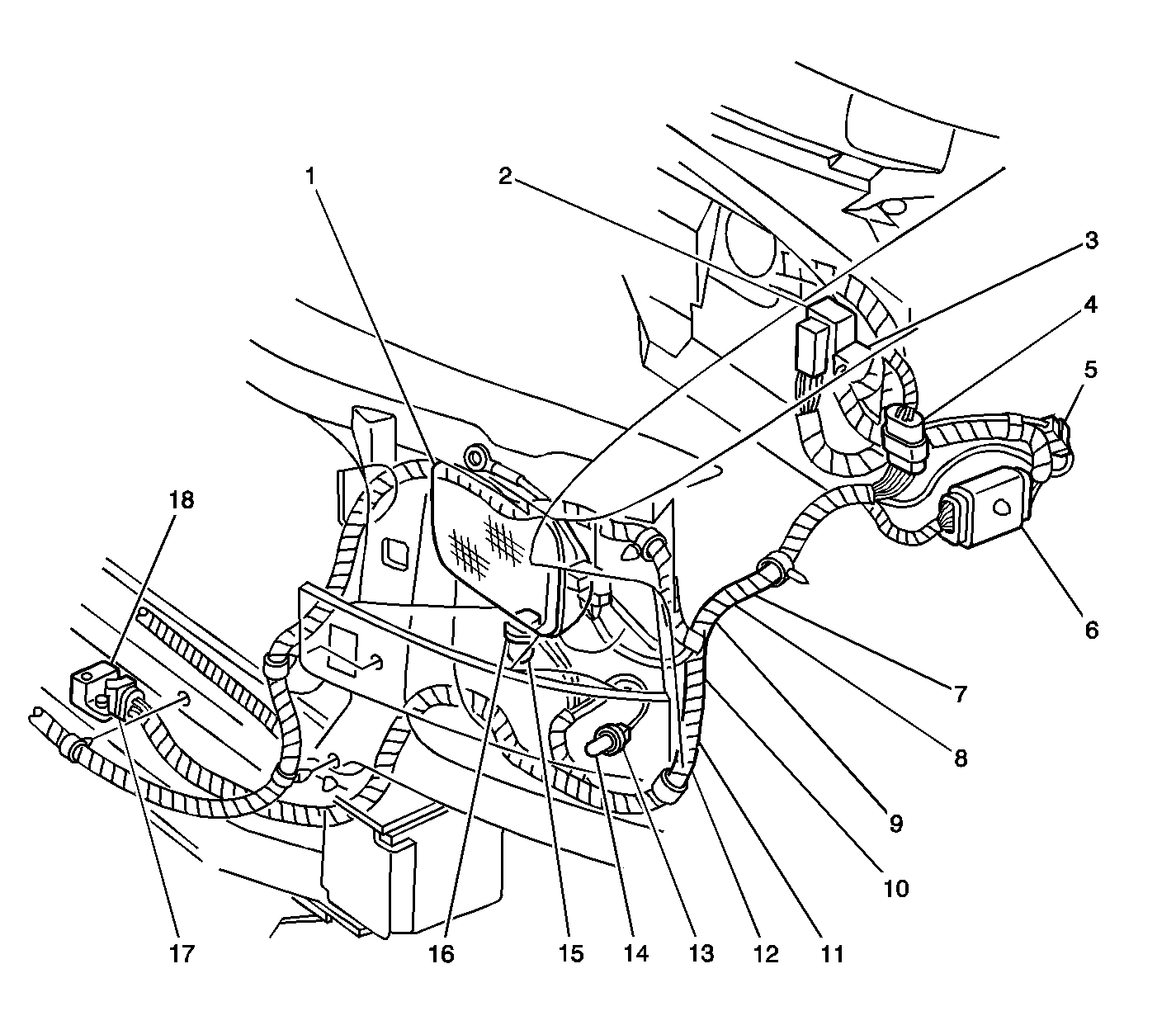 1
2
3
4
5
18
6
7
8
9
10
17
16
15
14
13
12
11