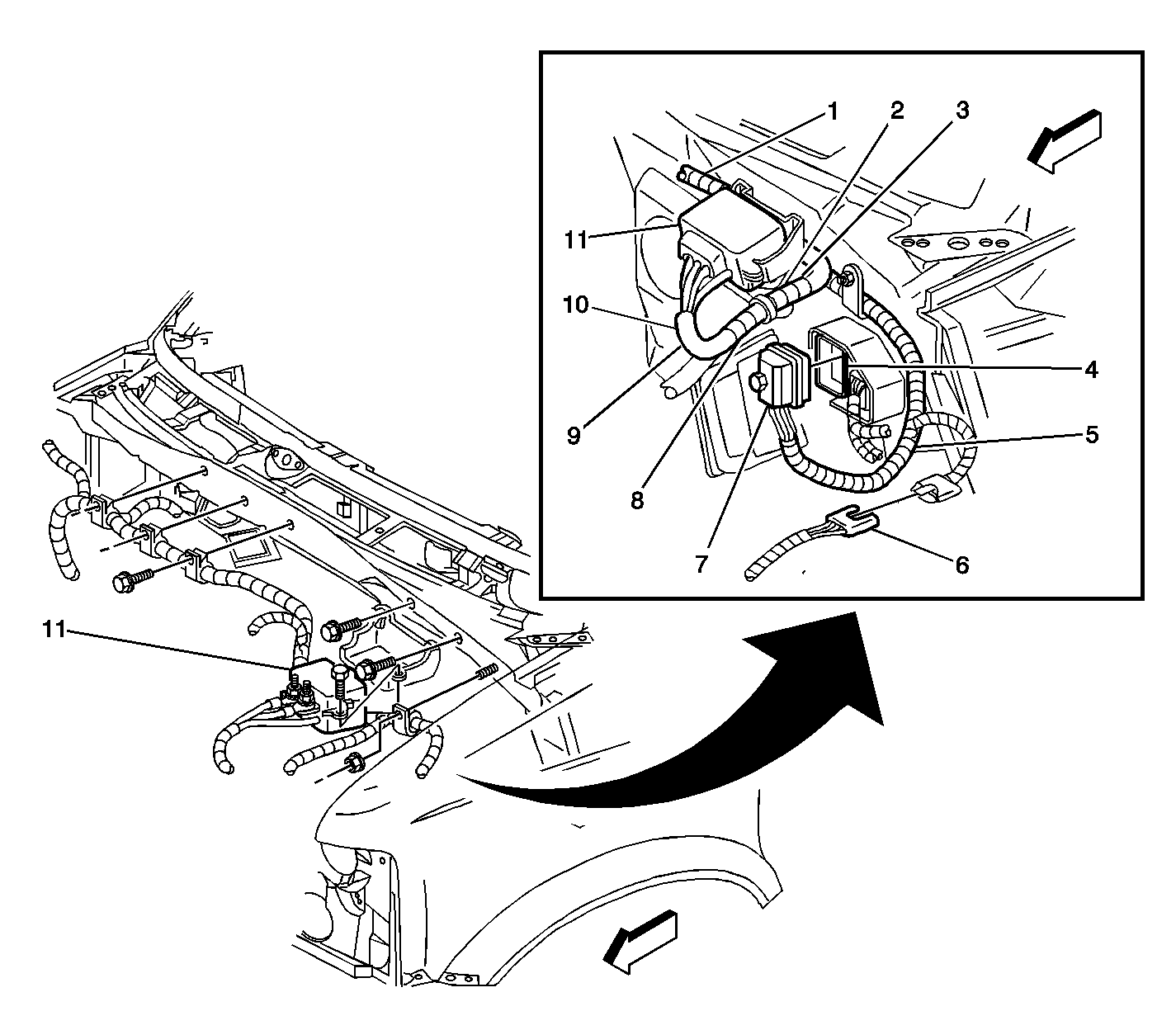 1
2
3
11
10
4
9
5
8
7
6
11