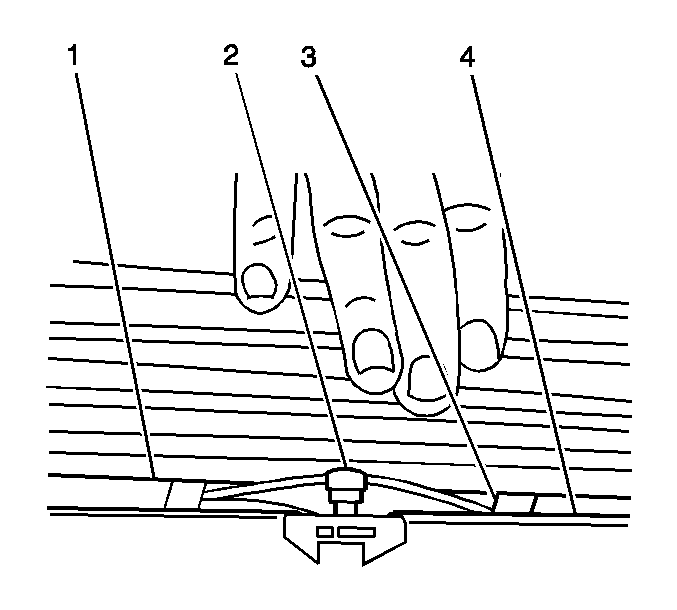 1 2 3 4