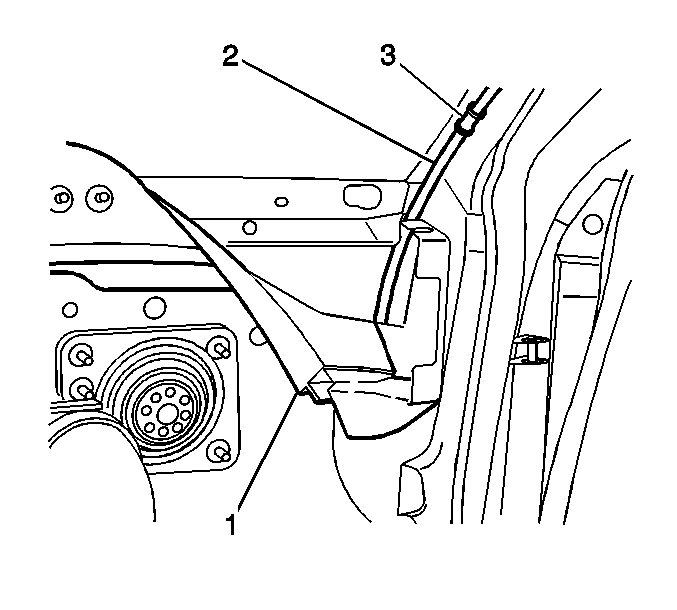 2
3
1