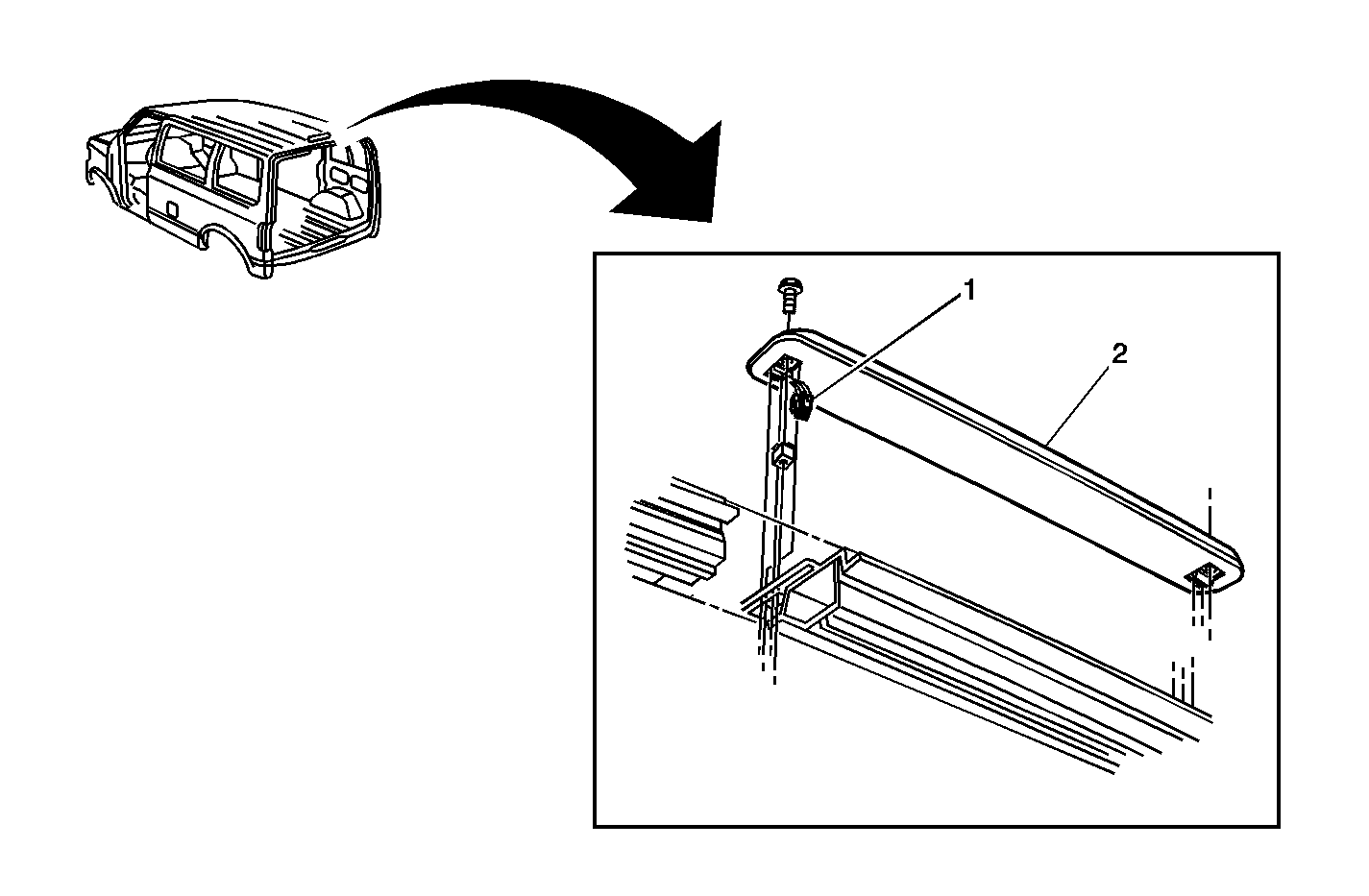 1
2