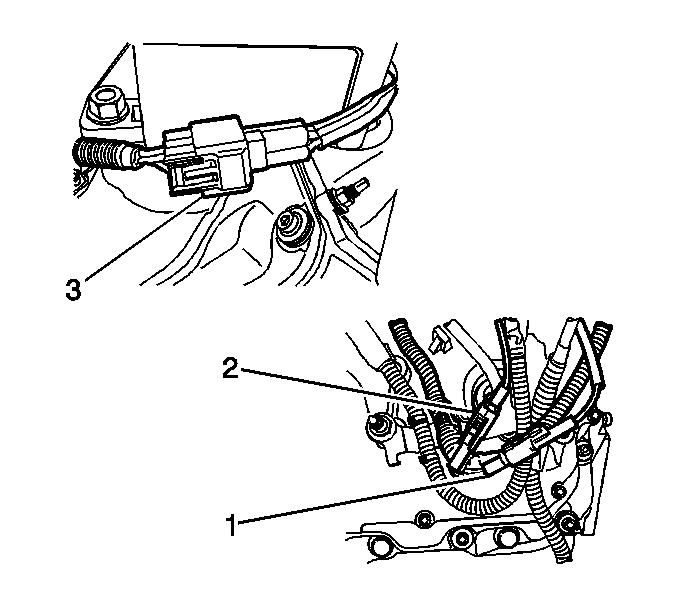 3

2

1