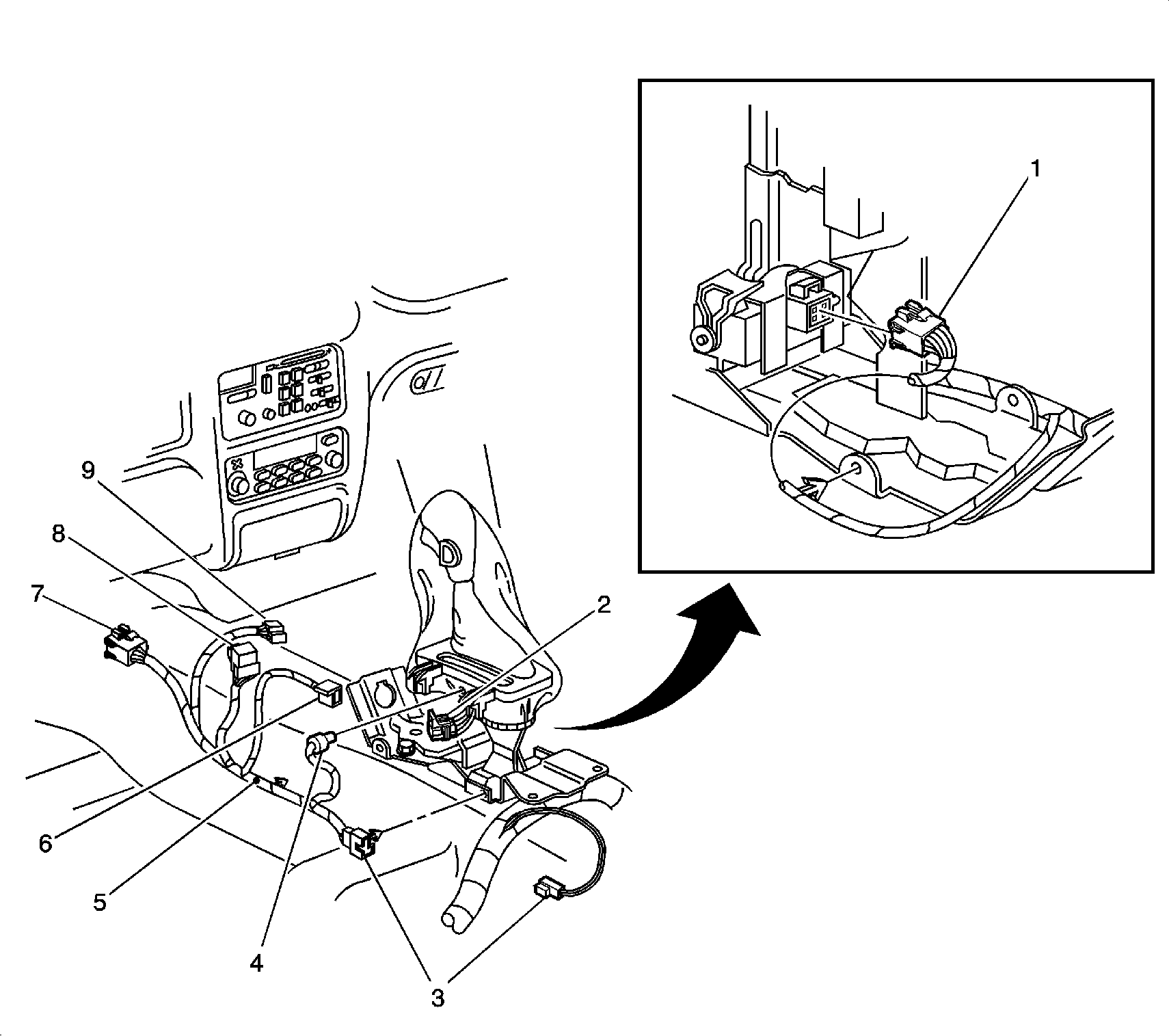 1
9
8
7
2
6
5
4
3