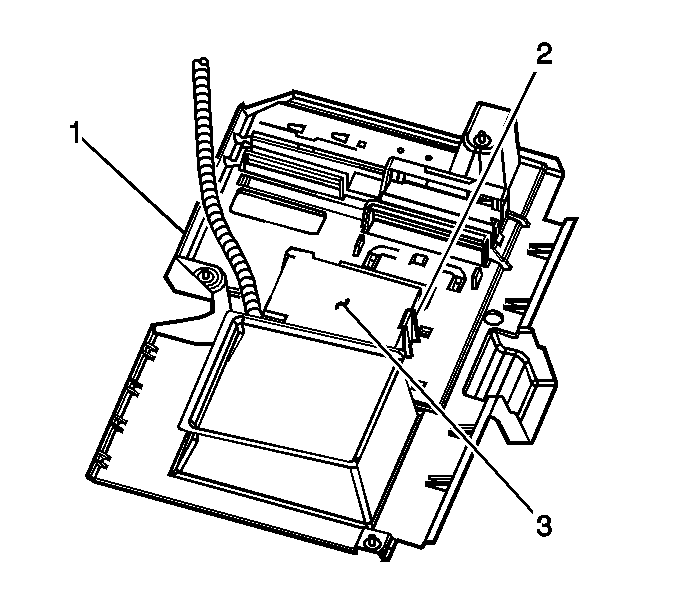 2
1
3