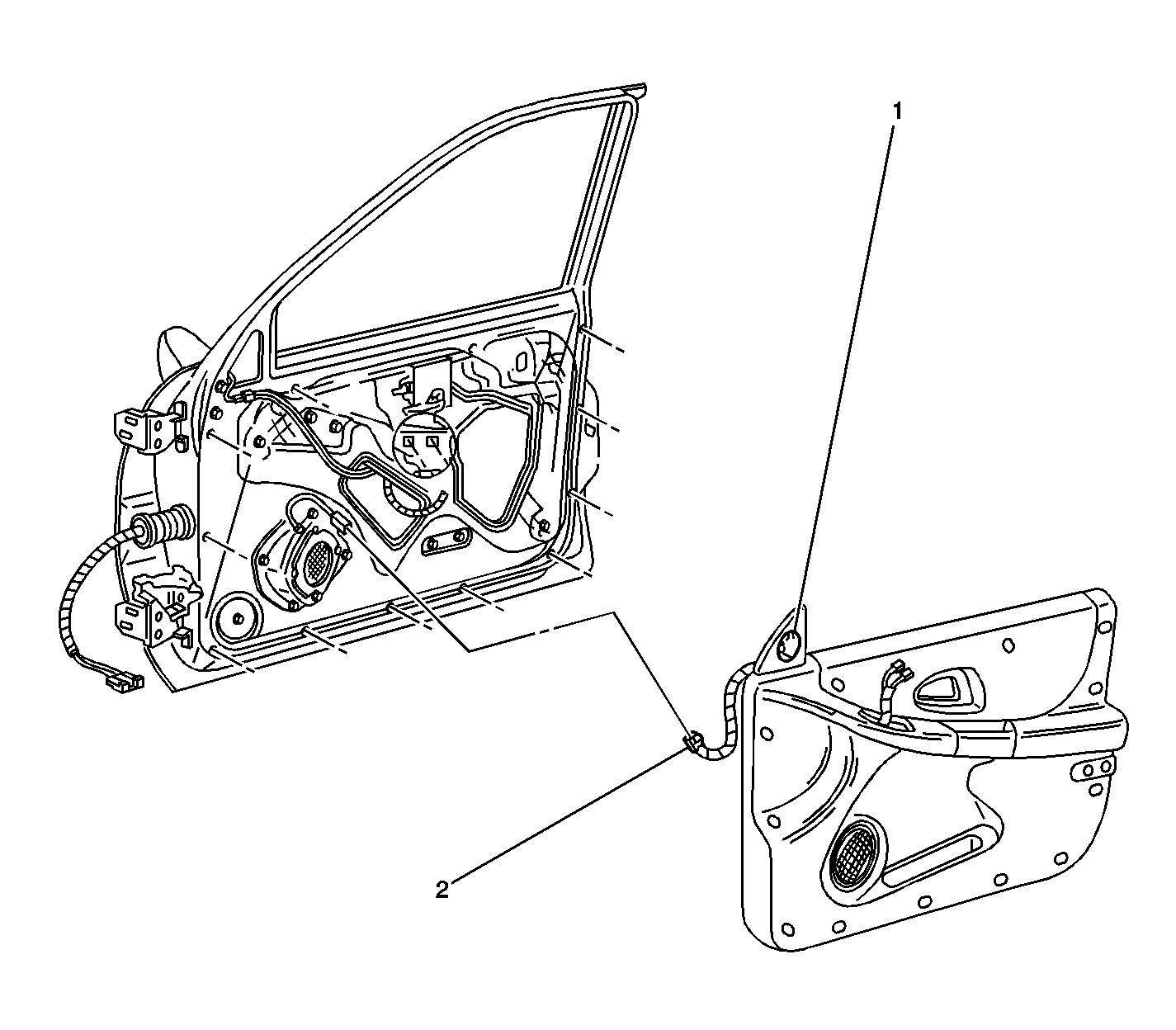 1

2