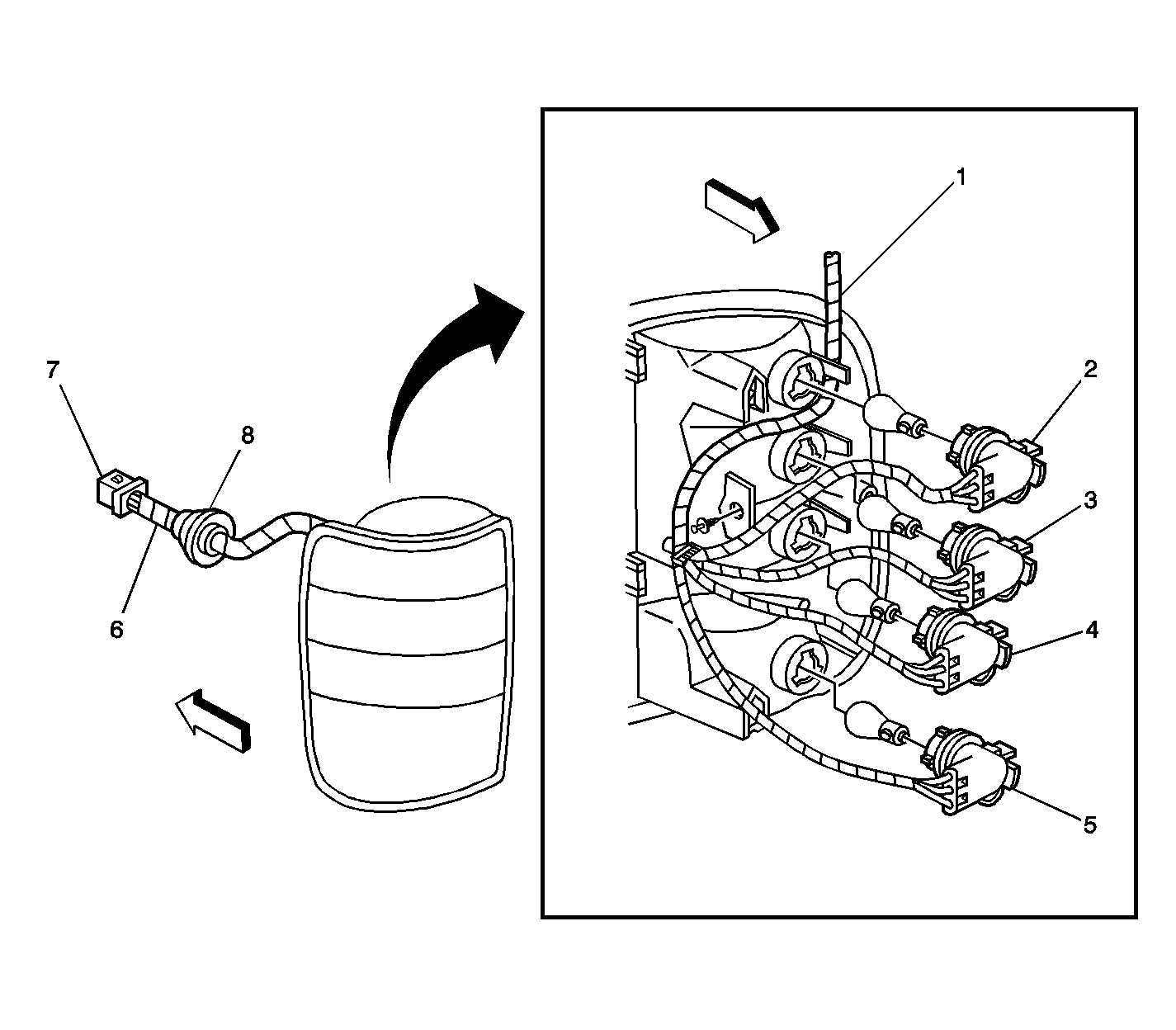 7
8
6
1
2
3
4
5