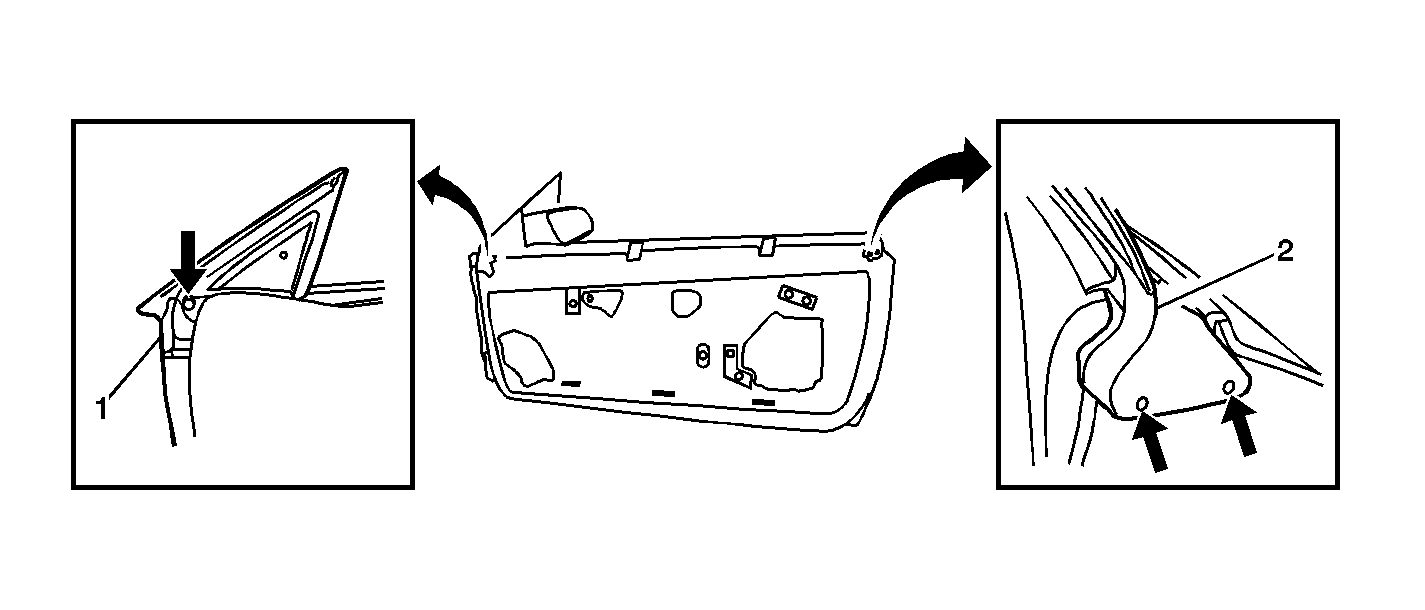 1

2