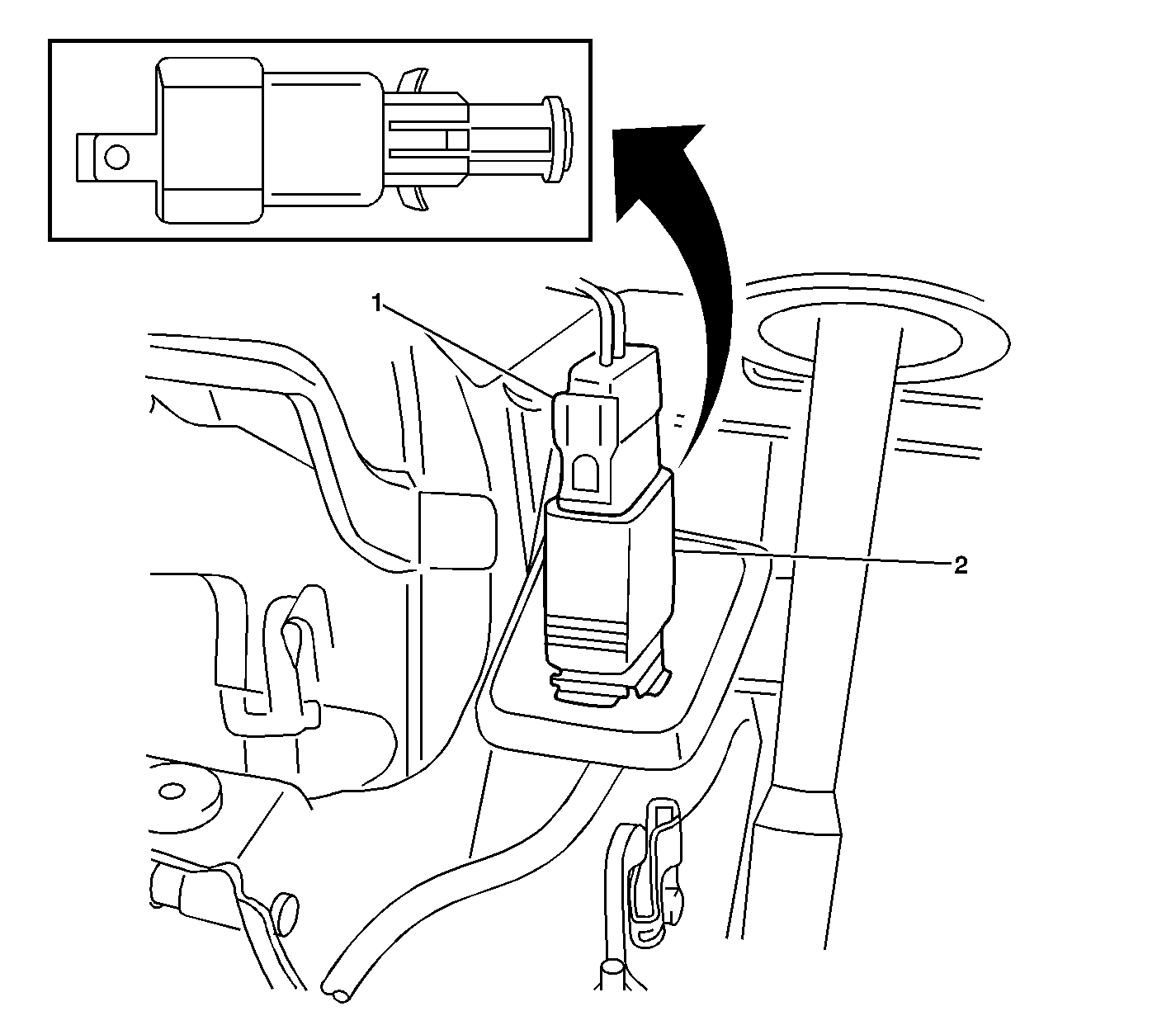 1
2