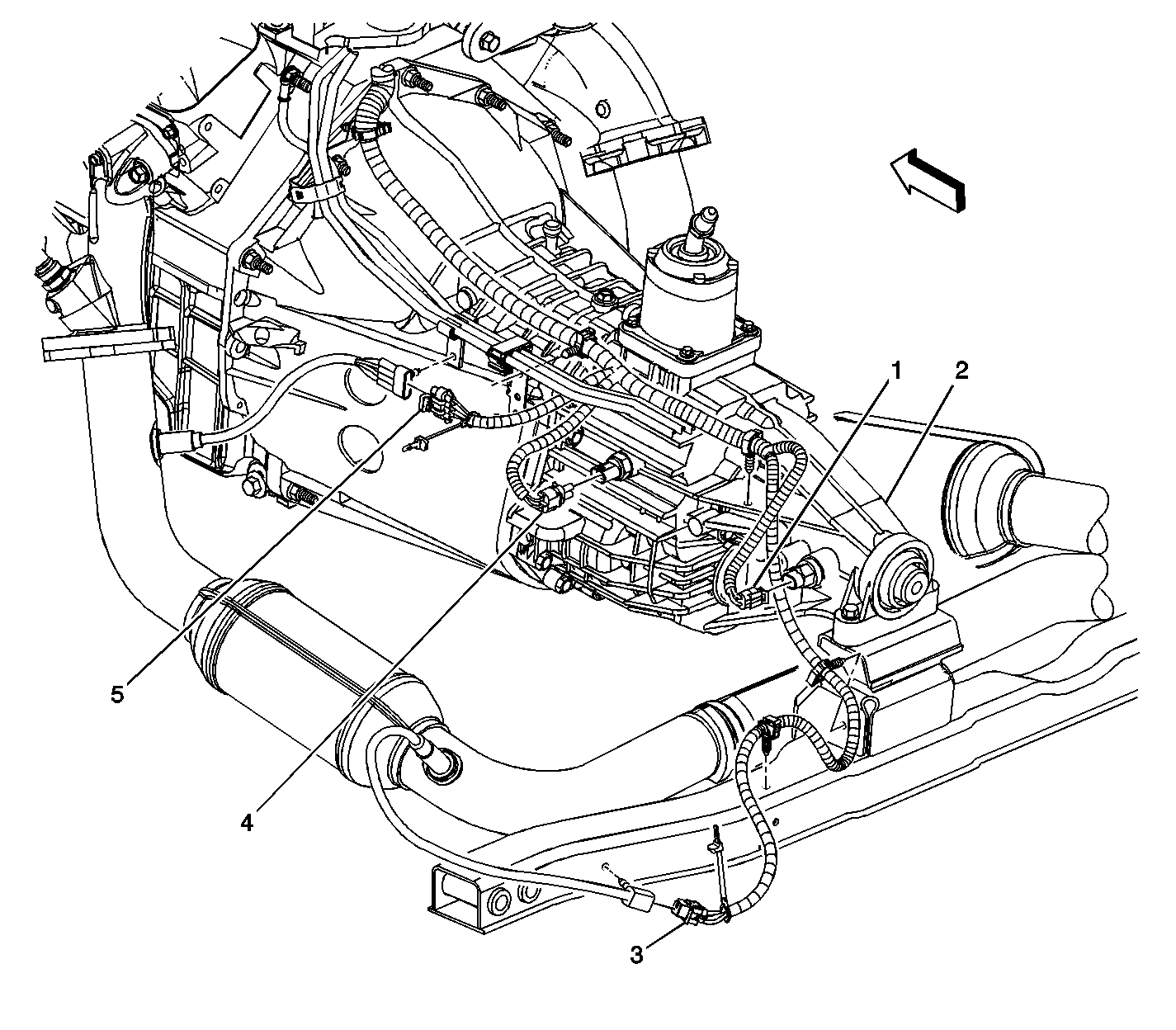 1
2
5
4
3